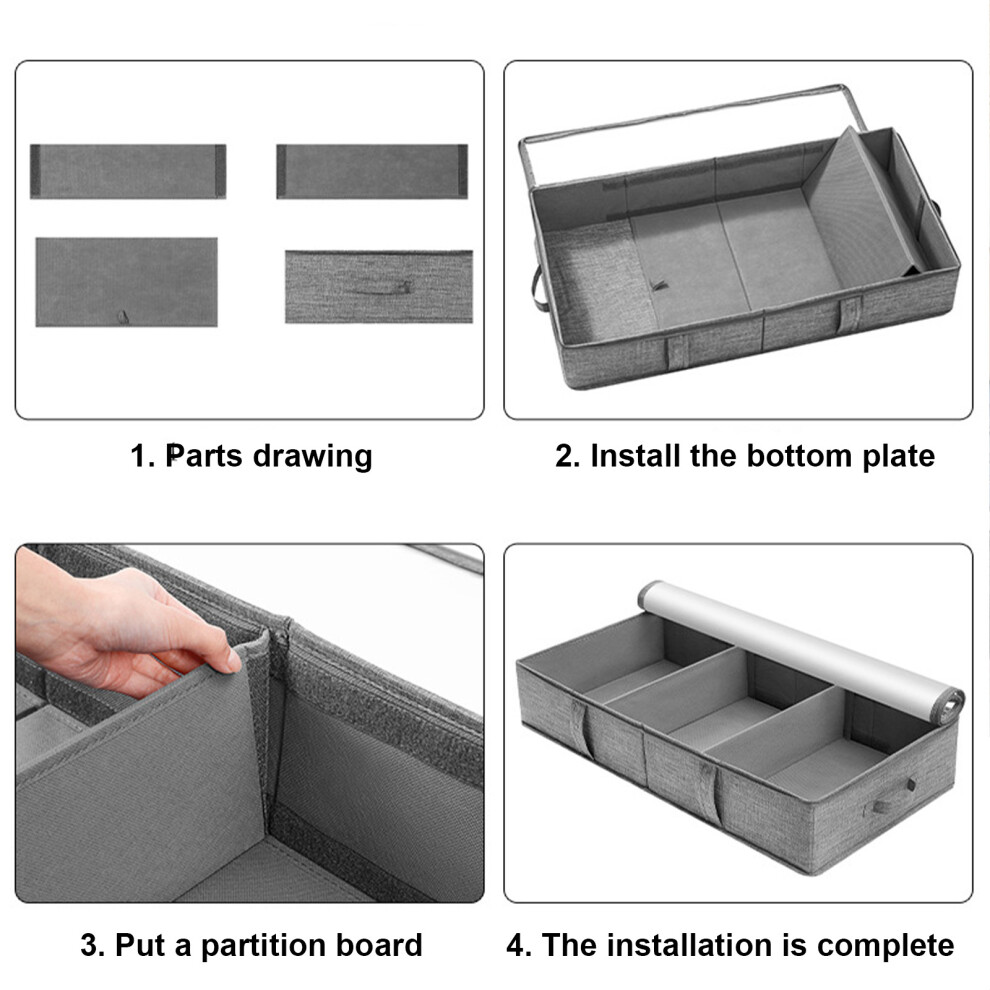 1. Parts drawing

2. Install the bottom plate

3. Put a partition board

4. The installation is complete