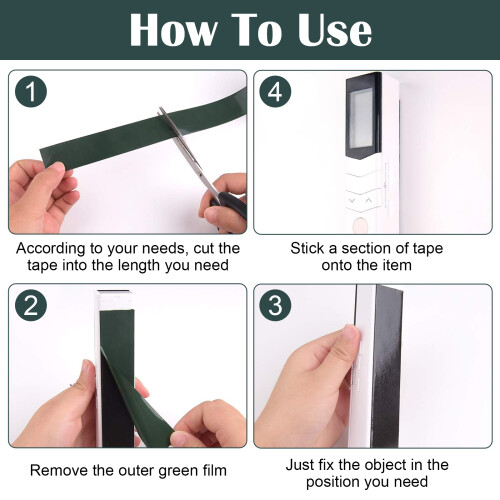 How To Use

1

According to your needs, cut the tape into the length you need

4

Stick a section of tape onto the item

2

Remove the outer green film

3

Just fix the object in the position you need