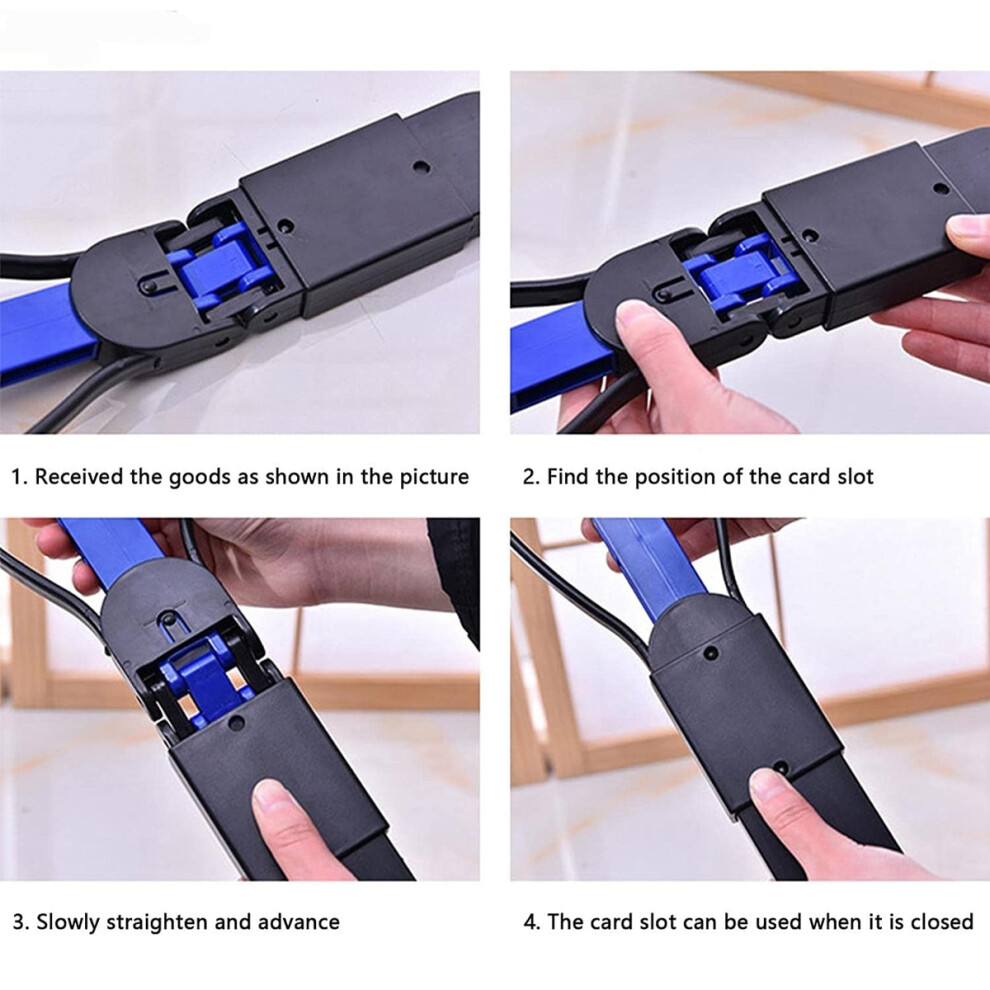 1. Received the goods as shown in the picture

2. Find the position of the card slot

3. Slowly straighten and advance

4. The card slot can be used when it is closed