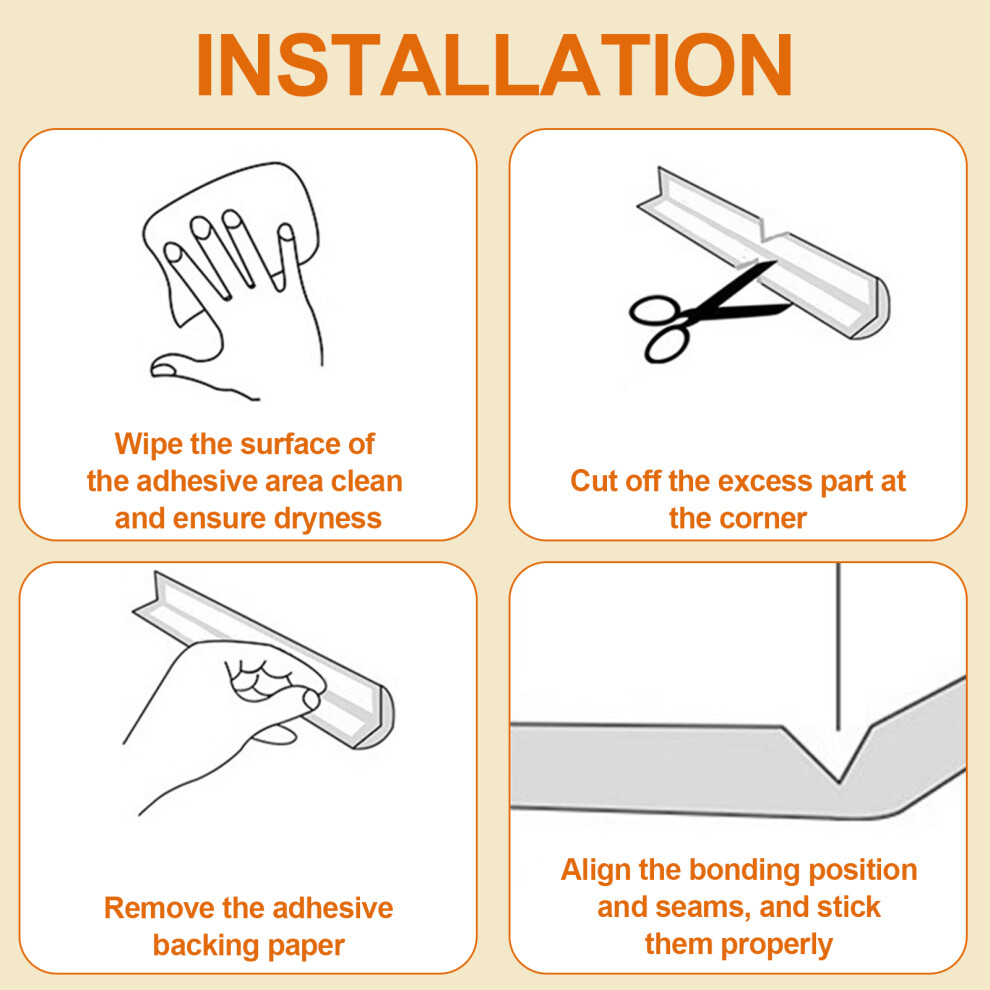 INSTALLATION

Wipe the surface of the adhesive area clean and ensure dryness

Cut off the excess part at the corner

Remove the adhesive backing paper

Align the bonding position and seams, and stick them properly