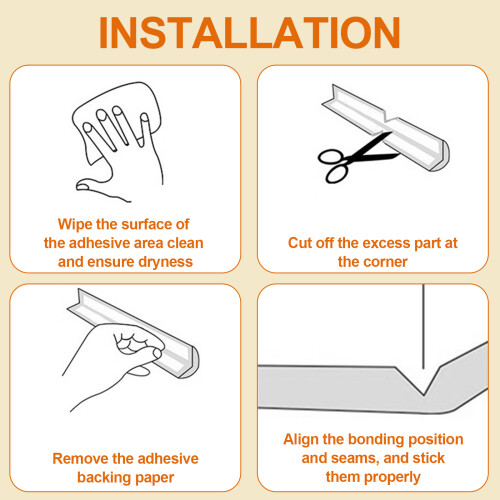 INSTALLATION

Wipe the surface of the adhesive area clean and ensure dryness

Cut off the excess part at the corner

Remove the adhesive backing paper

Align the bonding position and seams, and stick them properly