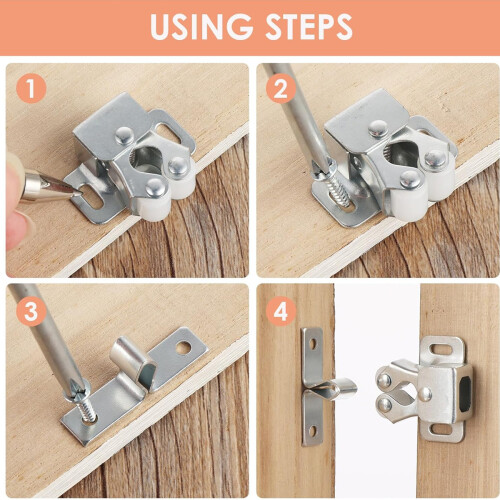 USING STEPS

1

2

3

4