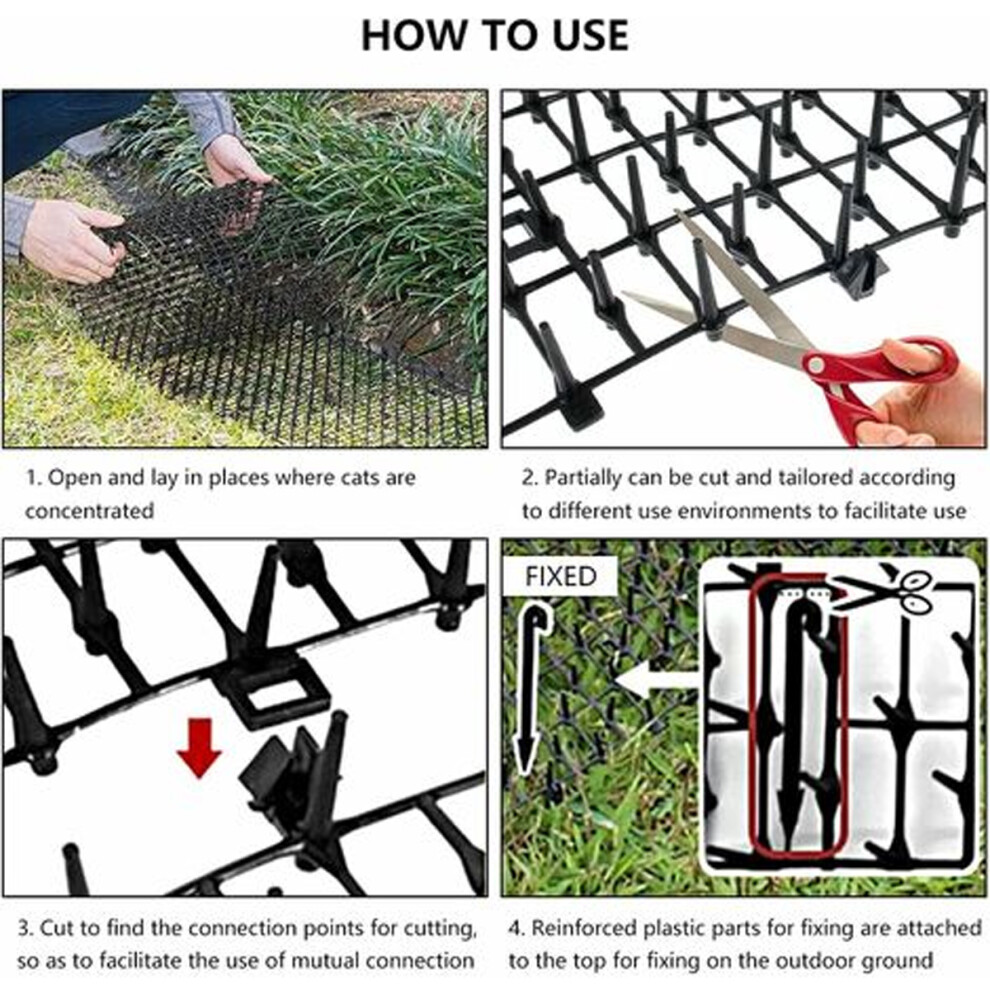 HOW TO USE

1. Open and lay in places where cats are concentrated

2. Partially can be cut and tailored according to different use environments to facilitate use

FIXED

3. Cut to find the connection points for cutting, so as to facilitate the use of mutual connection

4. Reinforced plastic parts for fixing are attached to the top for fixing on the outdoor ground