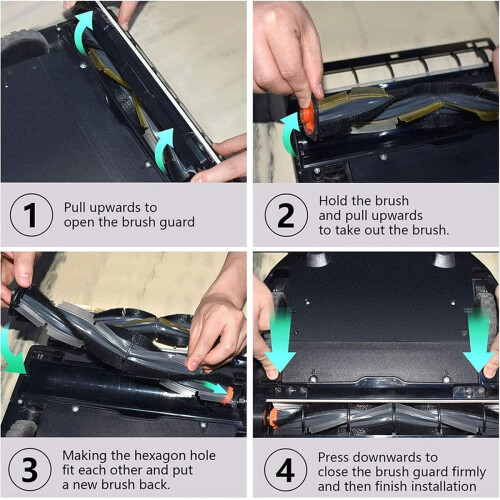 1
Pull upwards to open the brush guard

2
Hold the brush and pull upwards to take out the brush.

3
Making the hexagon hole fit each other and put a new brush back.

4
Press downwards to close the brush guard firmly and then finish installation