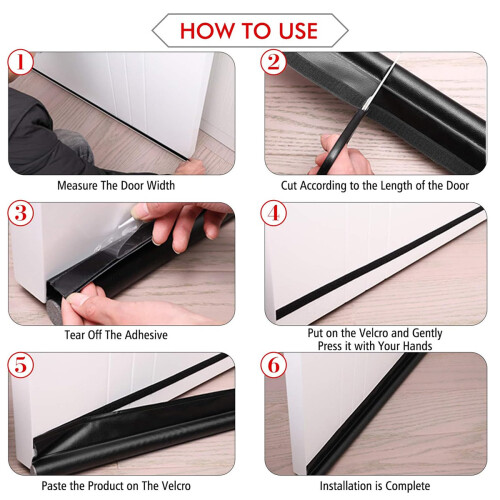 HOW TO USE

1

Measure The Door Width

2

Cut According to the Length of the Door

3

Tear Off The Adhesive

4

Put on the Velcro and Gently
Press it with Your Hands

5

Paste the Product on The Velcro

6

Installation is Complete