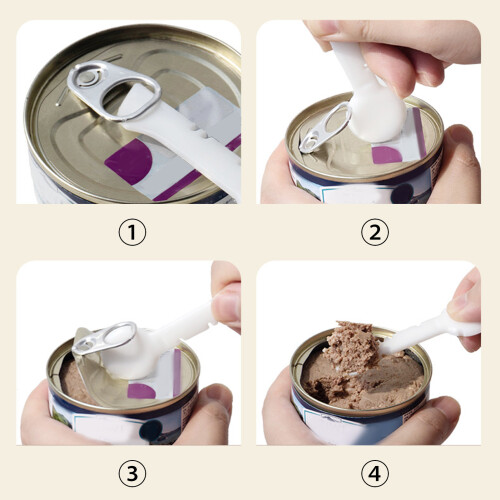 ①

②

③

④