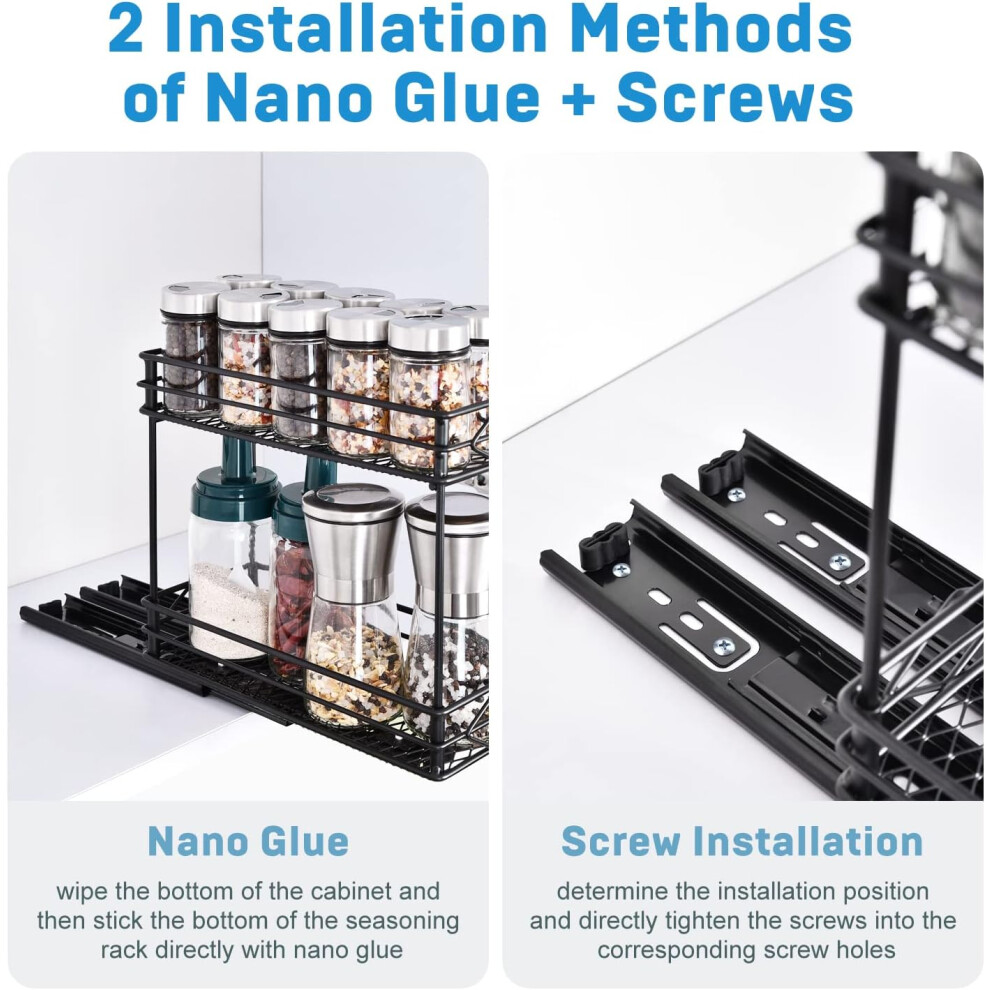 2 Installation Methods of Nano Glue + Screws

Nano Glue

wipe the bottom of the cabinet and then stick the bottom of the seasoning rack directly with nano glue

Screw Installation

determine the installation position and directly tighten the screws into the corresponding screw holes