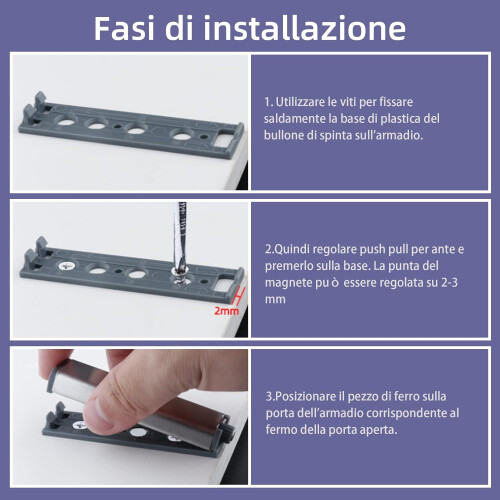 Fasi di installazione

1. Utilizzare le viti per fissare saldamente la base di plastica del bullone di spinta sull'armadio.

2mm

2.Quindi regolare push pull per ante e premerlo sulla base. La punta del magnete pu ò essere regolata su 2-3 mm

3.Posizionare il pezzo di ferro sulla porta dell'armadio corrispondente al fermo della porta aperta.