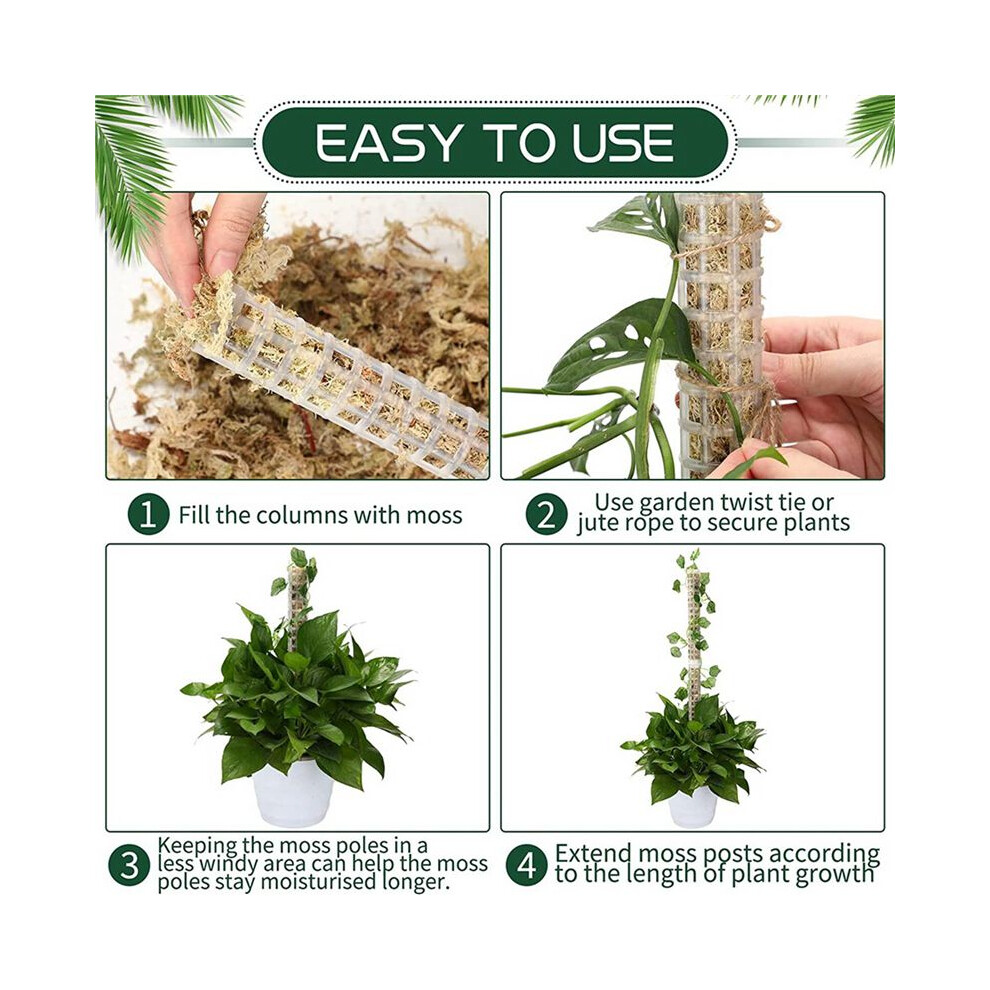 EASY TO USE

1 Fill the columns with moss

2 Use garden twist tie or jute rope to secure plants

3 Keeping the moss poles in a less windy area can help the moss poles stay moisturised longer.

4 Extend moss posts according to the length of plant growth