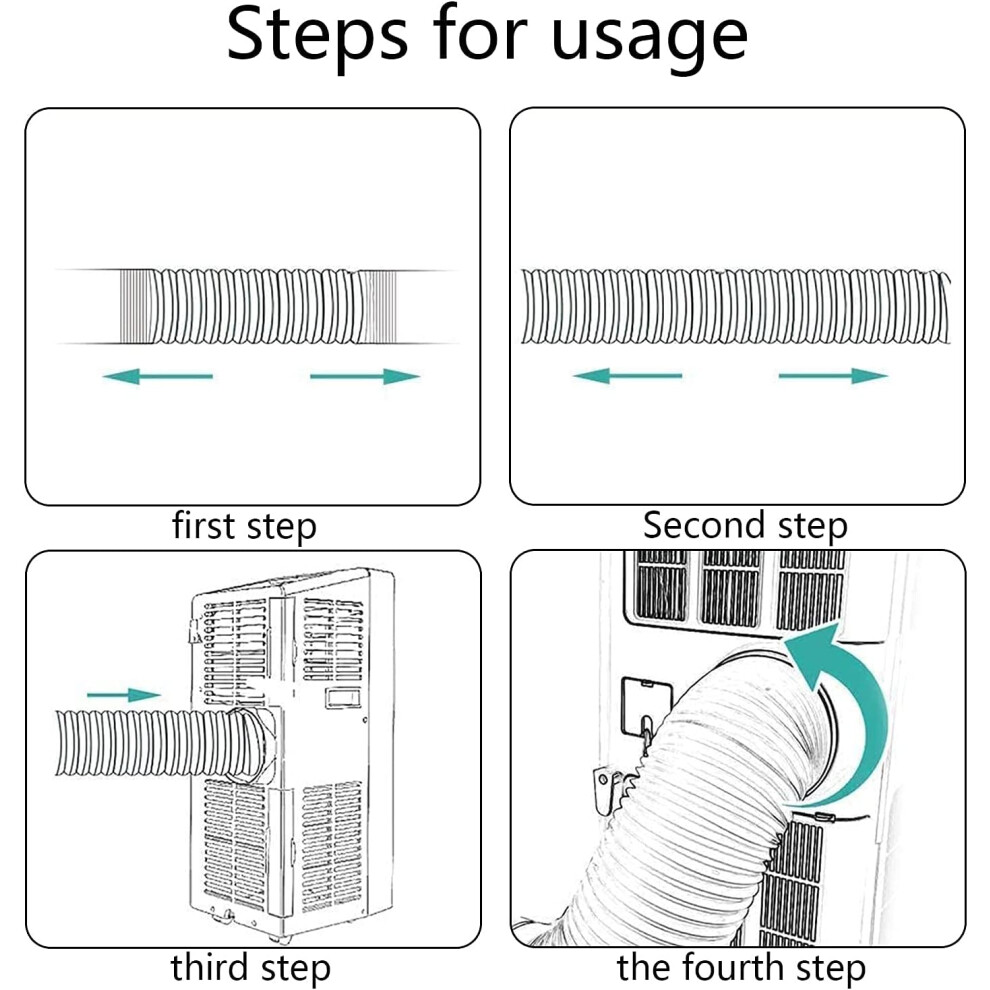 Steps for usage

first step

Second step

third step

the fourth step