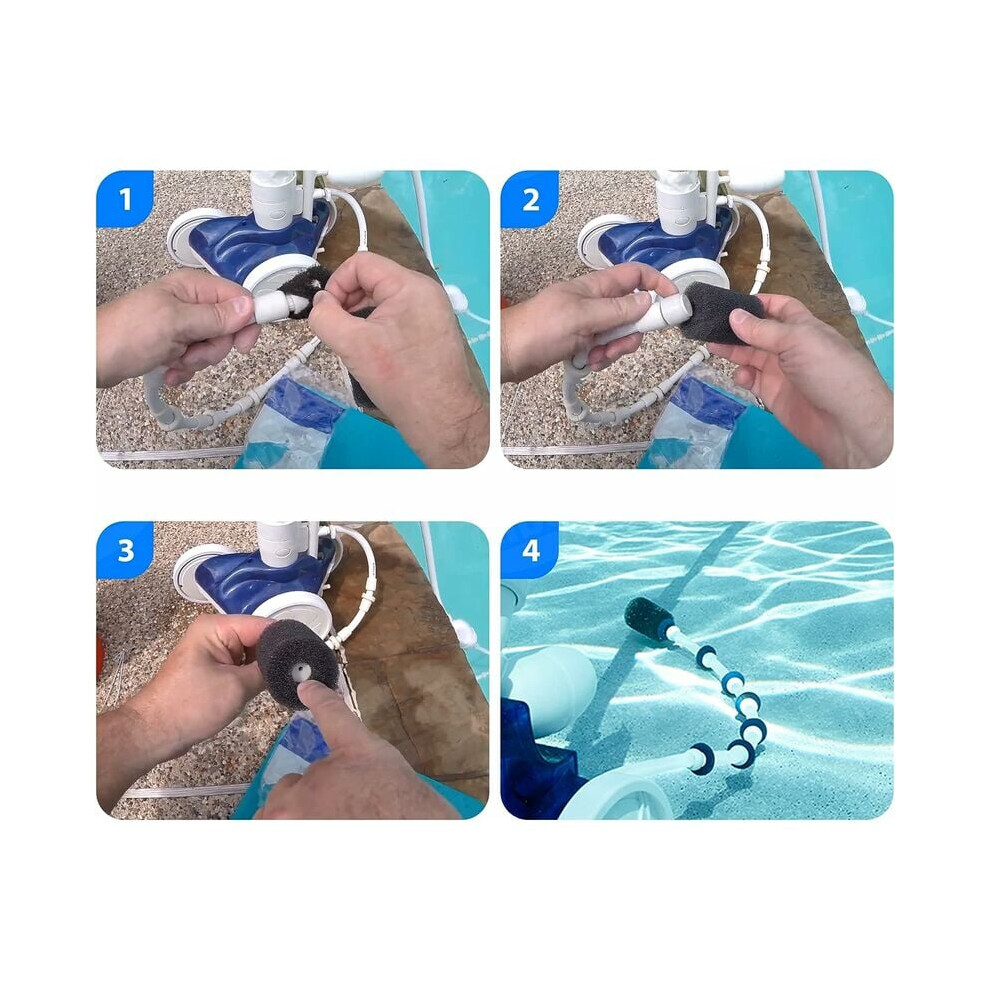 1

2

3

4