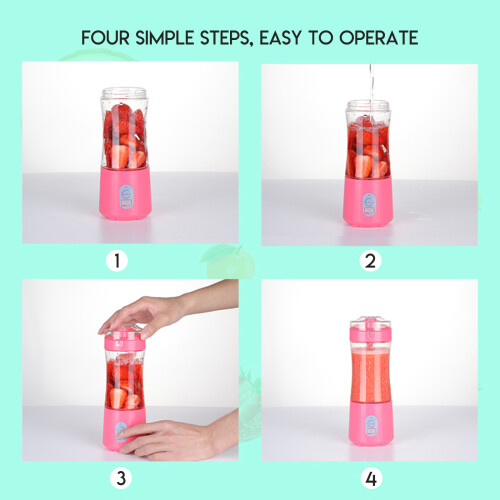 FOUR SIMPLE STEPS, EASY TO OPERATE

1

2

3

4