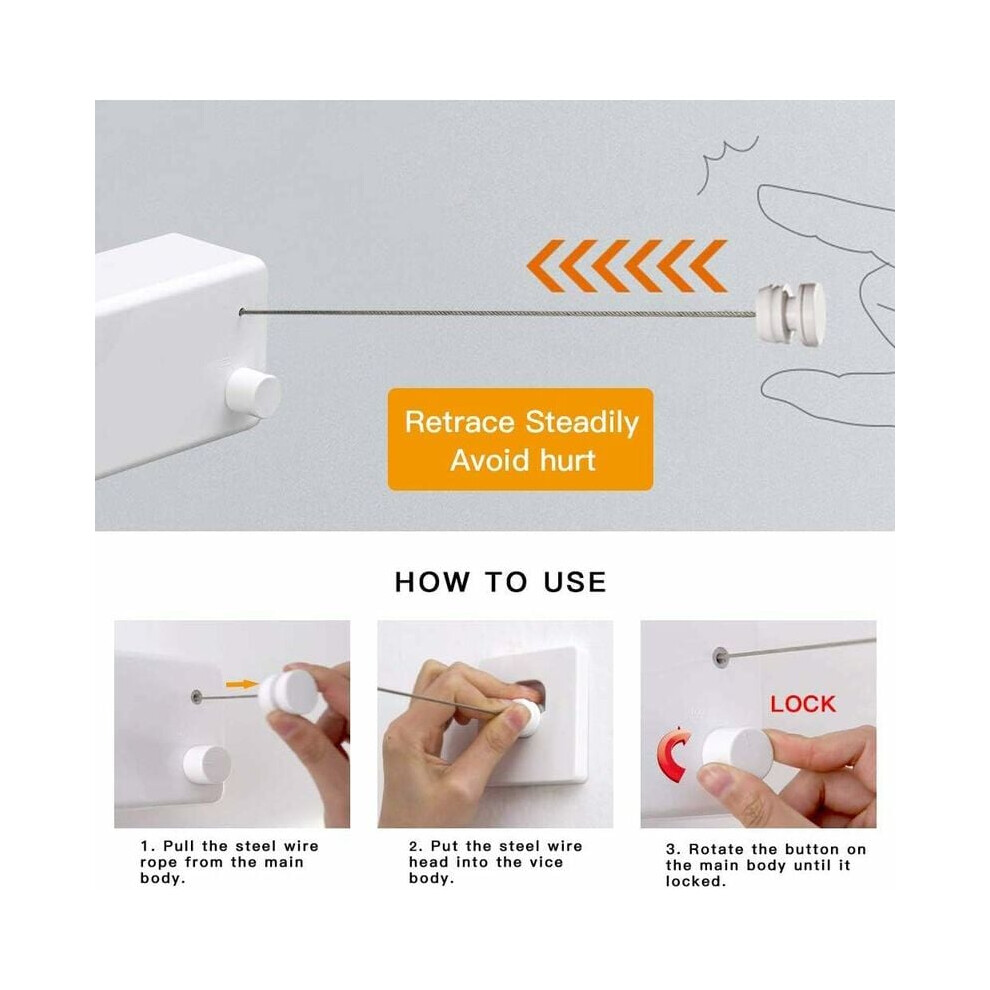 Retrace Steadily
Avoid hurt

HOW TO USE

LOCK

1. Pull the steel wire rope from the main body.

2. Put the steel wire head into the vice body.

3. Rotate the button on the main body until it locked.