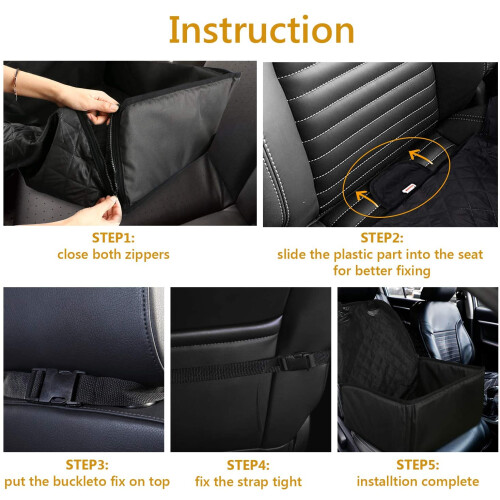 Instruction

STEP1:
close both zippers

STEP2:
slide the plastic part into the seat for better fixing

STEP3:
put the buckleto fix on top

STEP4:
fix the strap tight

STEP5:
installtion complete