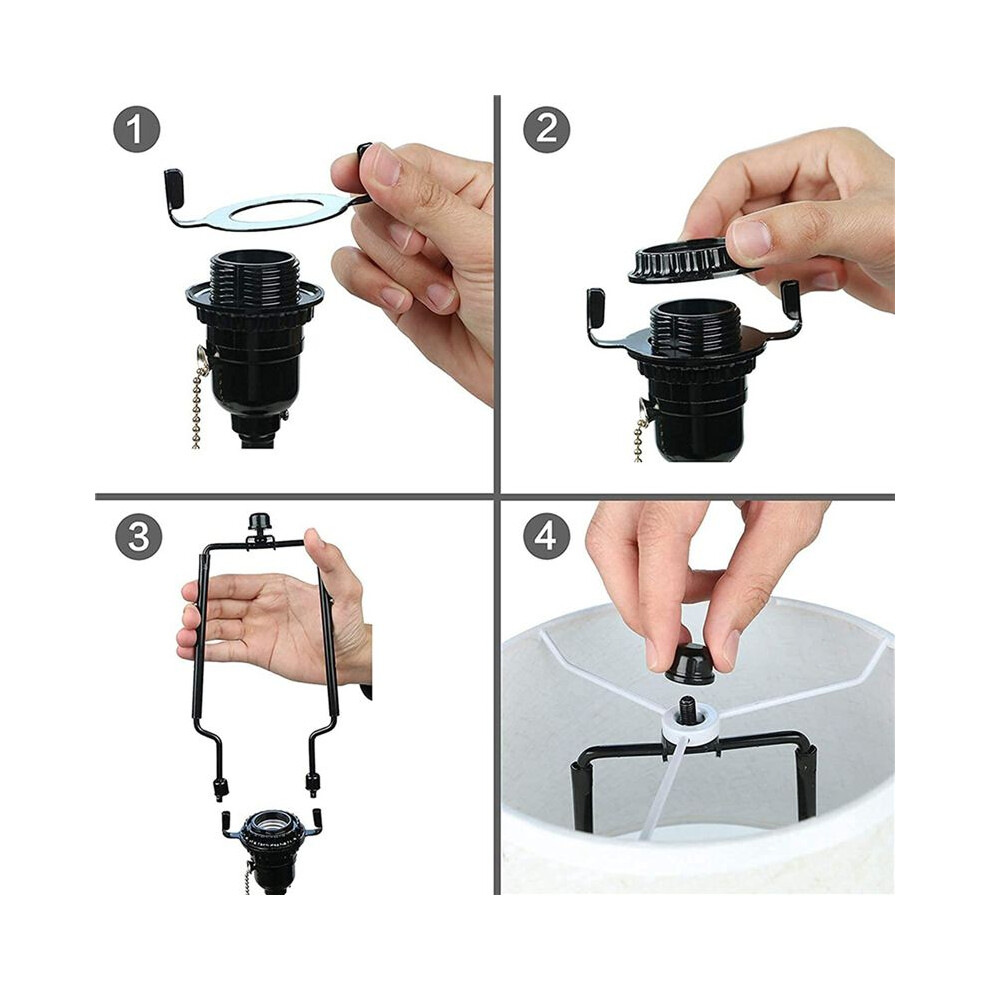 1
2
3
4