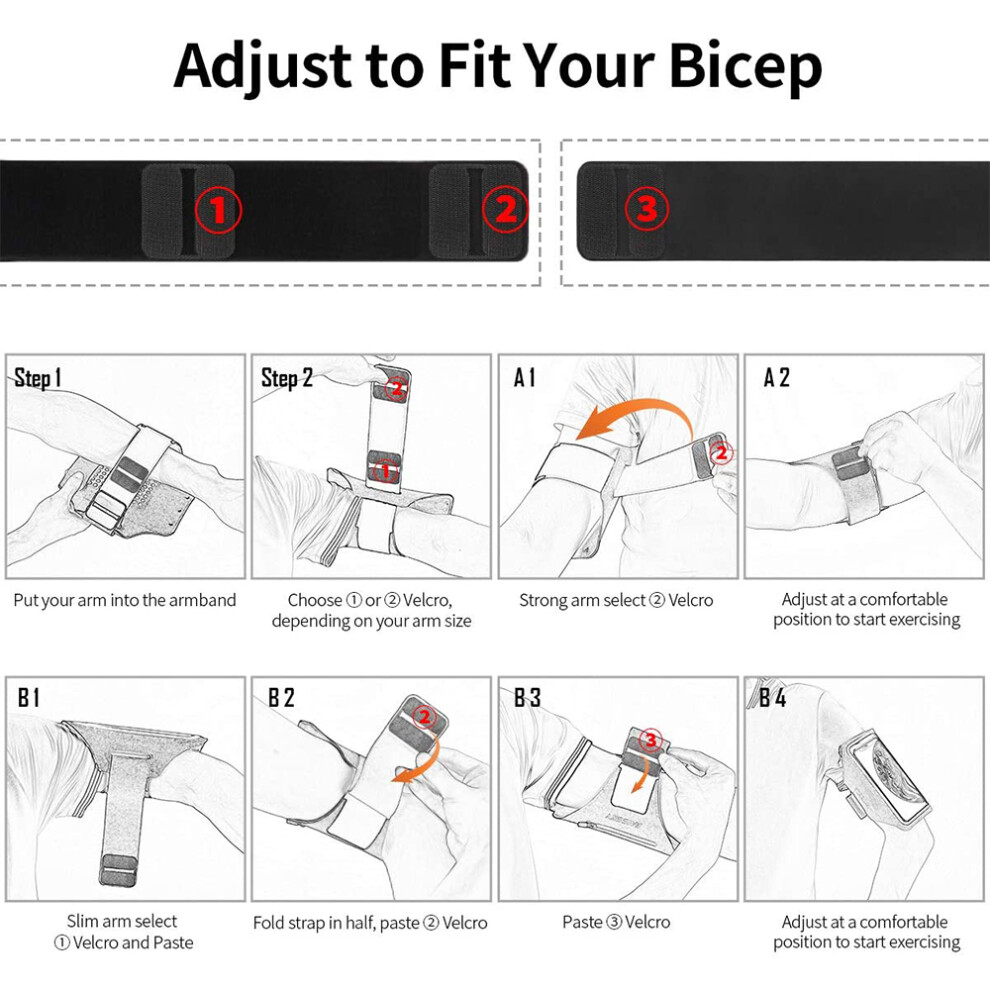 Adjust to Fit Your Bicep

①
②
③

Step 1

Put your arm into the armband

Step 2
②
①

Choose ① or ② Velcro, depending on your arm size

A 1
②

Strong arm select ② Velcro

A 2

Adjust at a comfortable position to start exercising

B 1

Slim arm select ① Velcro and Paste

B 2
②

Fold strap in half, paste ② Velcro

B 3
③

Paste ③ Velcro

B 4

Adjust at a comfortable position to start exercising