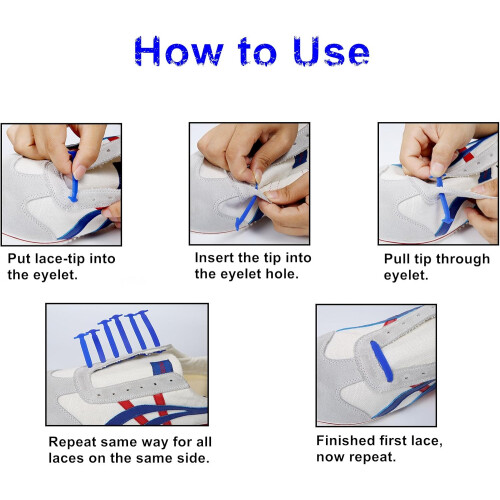 How to Use

Put lace-tip into the eyelet.

Insert the tip into the eyelet hole.

Pull tip through eyelet.

Repeat same way for all laces on the same side.

Finished first lace, now repeat.