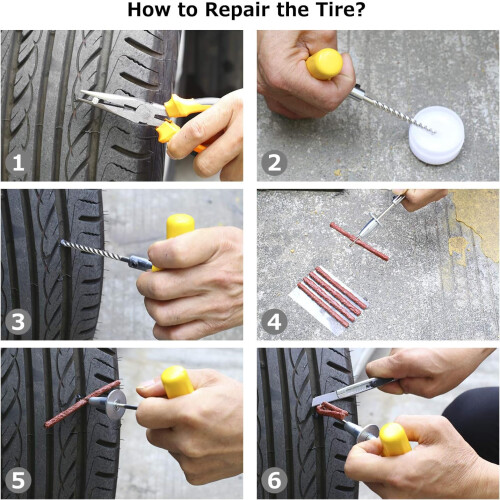 How to Repair the Tire?

1

2

3

4

5

6