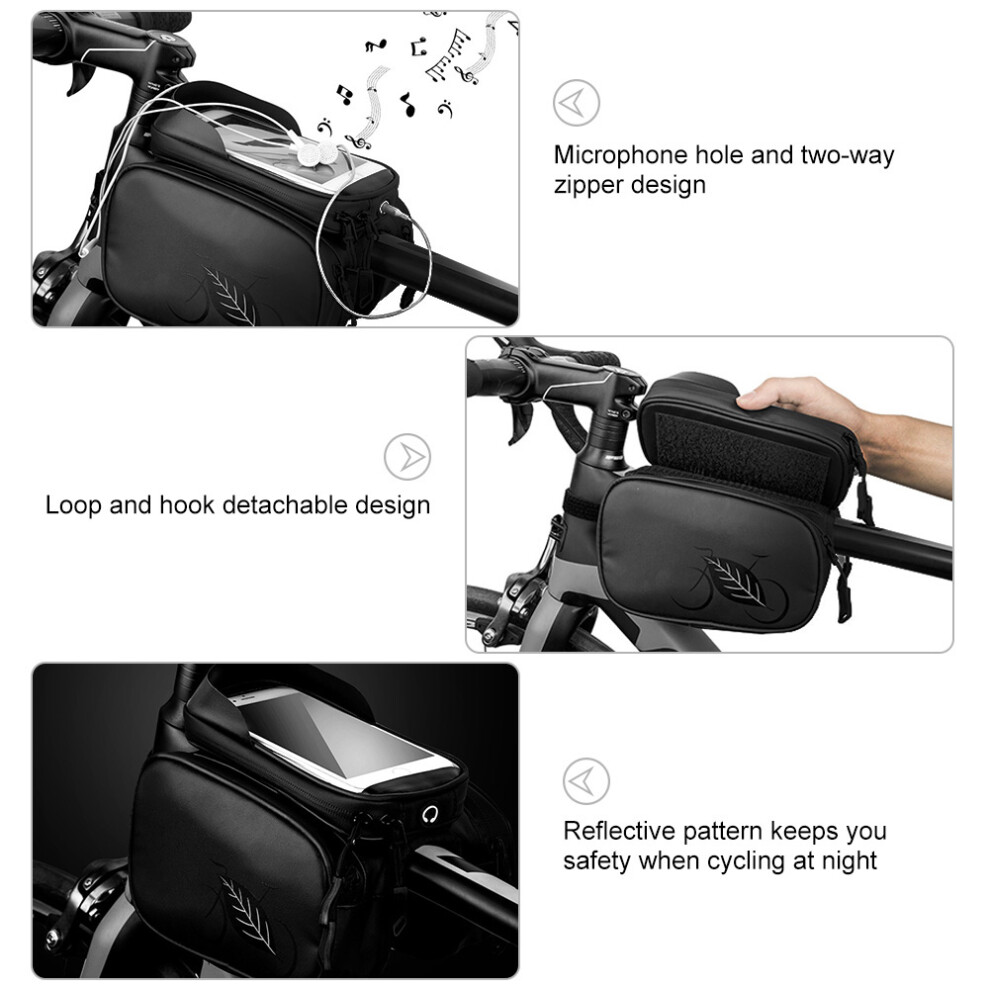 Microphone hole and two-way zipper design

Loop and hook detachable design

Reflective pattern keeps you safety when cycling at night