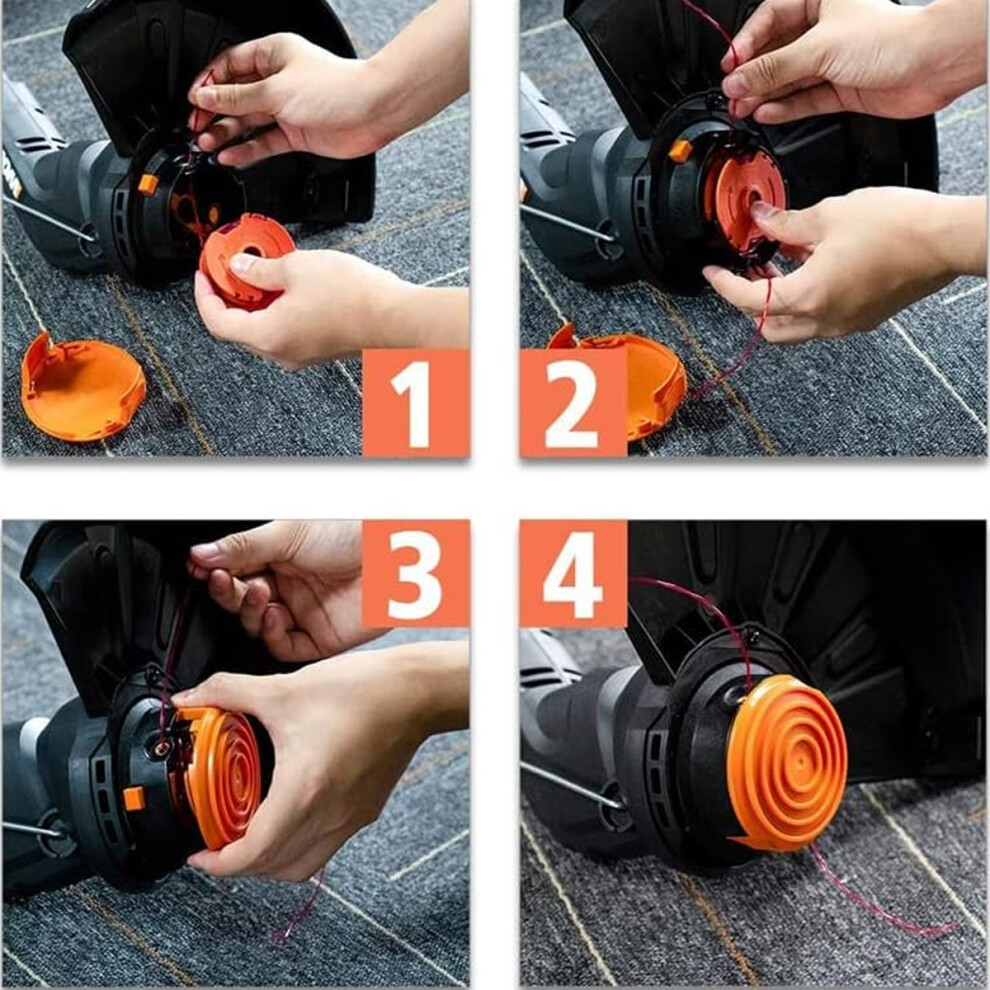 1
2
3
4