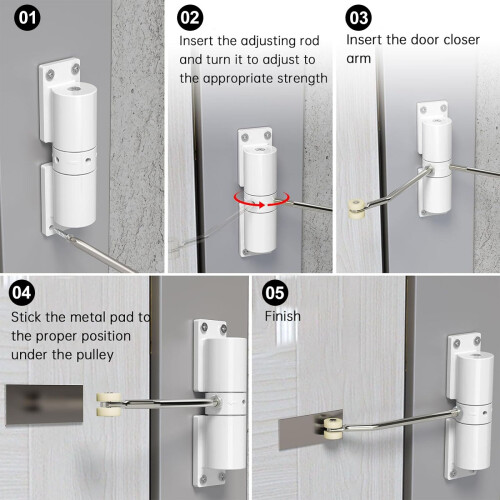 01

02
Insert the adjusting rod and turn it to adjust to the appropriate strength

03
Insert the door closer arm

04
Stick the metal pad to the proper position under the pulley

05
Finish