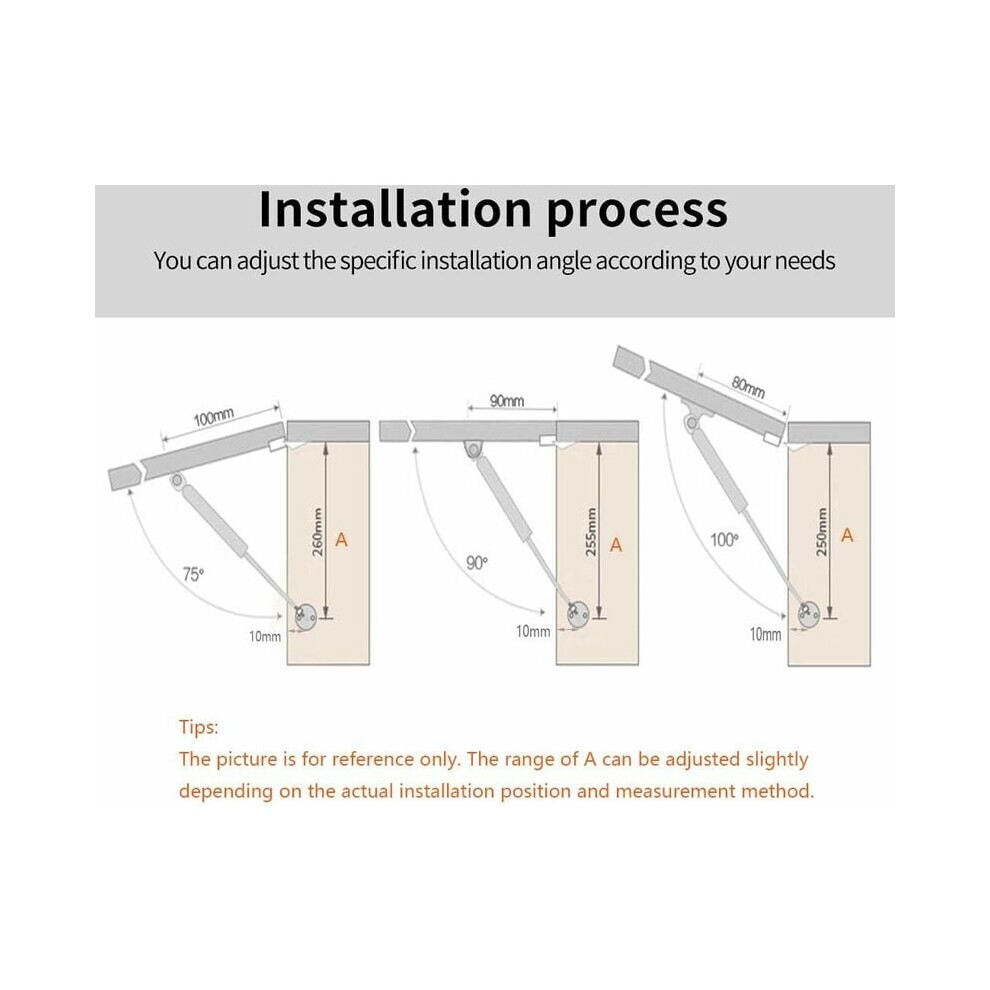 Installation process

You can adjust the specific installation angle according to your needs

100mm

260mm

A

75°

10mm

90mm

255mm

A

90°

10mm

80mm

250mm

A

100°

10mm

Tips:

The picture is for reference only. The range of A can be adjusted slightly depending on the actual installation position and measurement method.