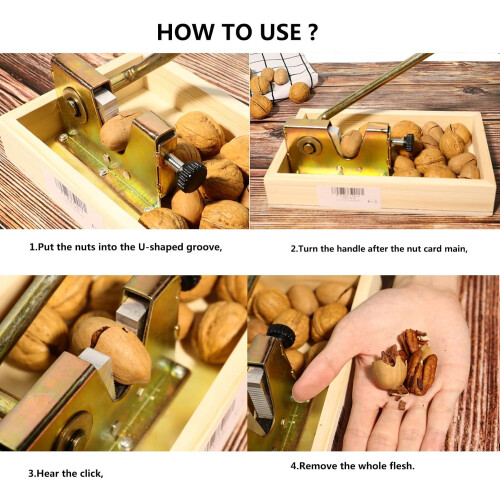 HOW TO USE ?

1.Put the nuts into the U-shaped groove,

2.Turn the handle after the nut card main,

3.Hear the click,

4.Remove the whole flesh.