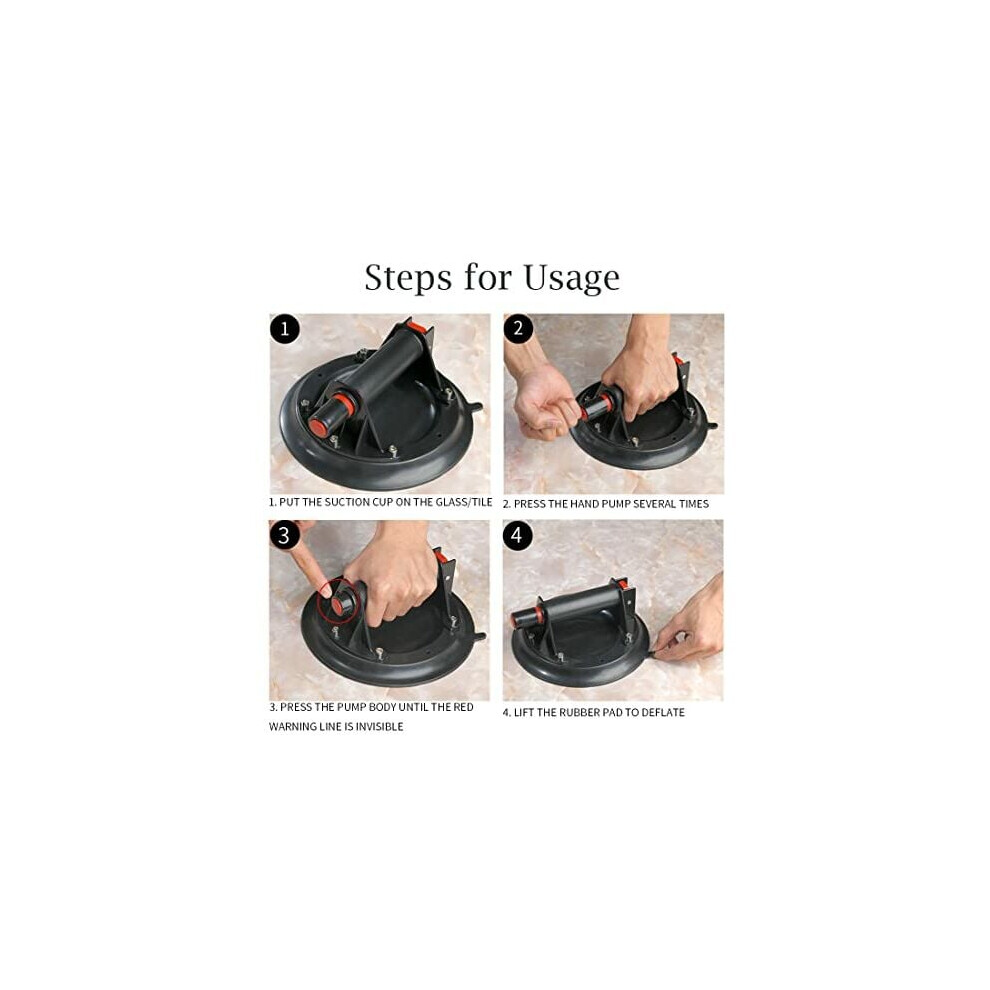 Steps for Usage

1

1. PUT THE SUCTION CUP ON THE GLASS/TILE

2

2. PRESS THE HAND PUMP SEVERAL TIMES

3

3. PRESS THE PUMP BODY UNTIL THE RED WARNING LINE IS INVISIBLE

4

4. LIFT THE RUBBER PAD TO DEFLATE