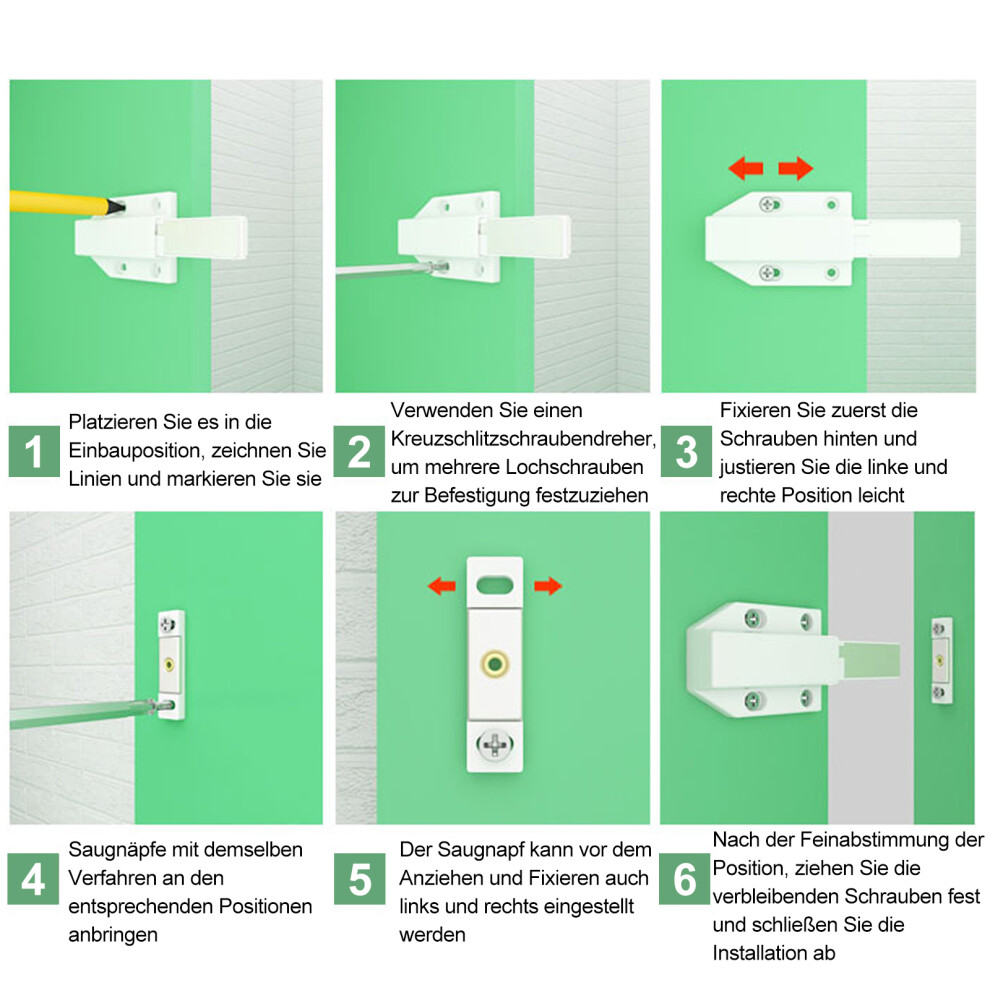 1
Platzieren Sie es in die Einbauposition, zeichnen Sie Linien und markieren Sie sie

2
Verwenden Sie einen Kreuzschlitzschraubendreher, um mehrere Lochschrauben zur Befestigung festzuziehen

3
Fixieren Sie zuerst die Schrauben hinten und justieren Sie die linke und rechte Position leicht

4
Saugnäpfe mit demselben Verfahren an den entsprechenden Positionen anbringen

5
Der Saugnapf kann vor dem Anziehen und Fixieren auch links und rechts eingestellt werden

6
Nach der Feinabstimmung der Position, ziehen Sie die verbleibenden Schrauben fest und schließen Sie die Installation ab