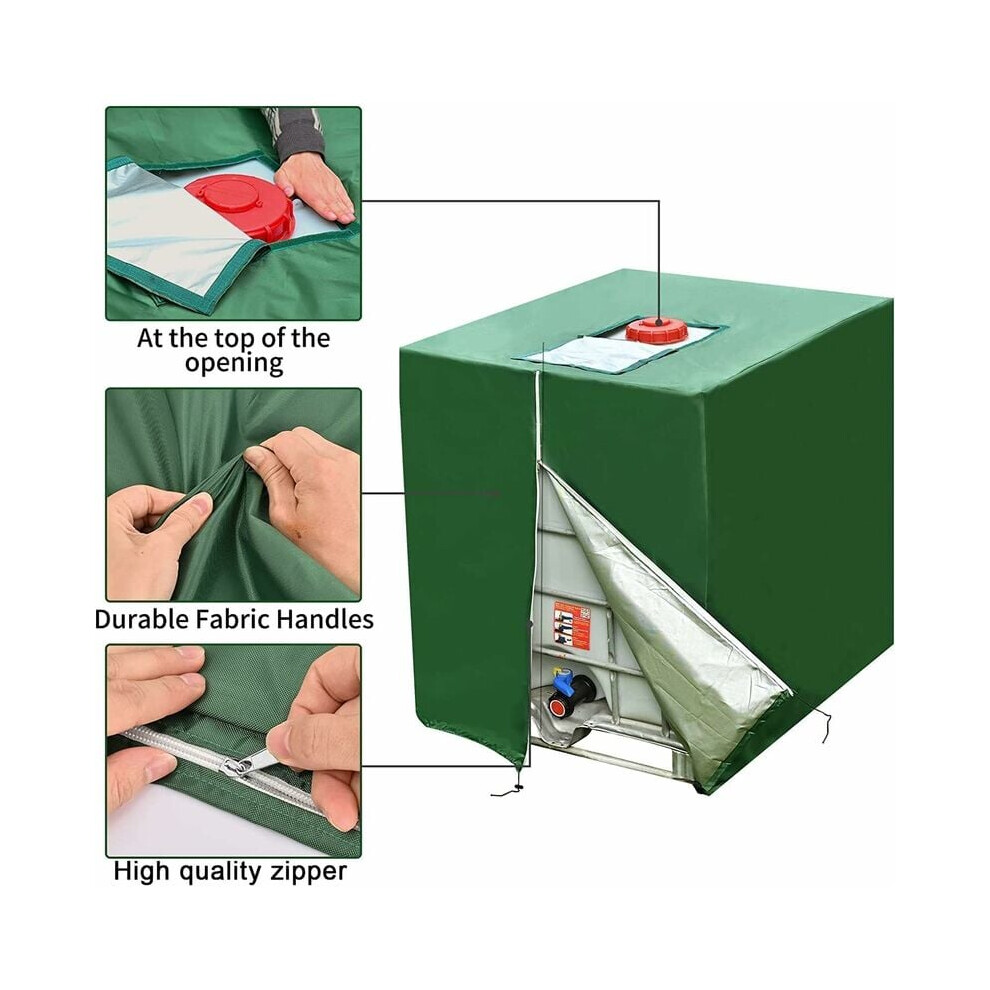 At the top of the opening

Durable Fabric Handles

High quality zipper