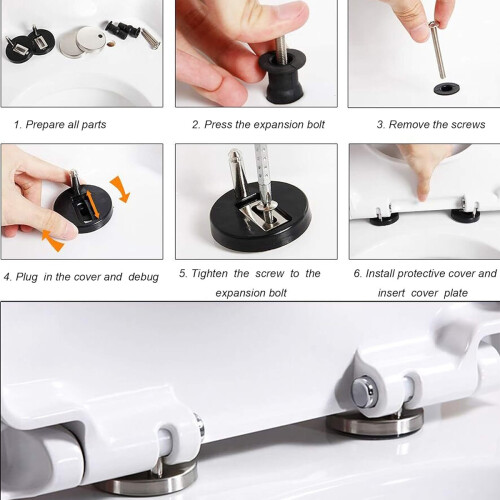 1. Prepare all parts

2. Press the expansion bolt

3. Remove the screws

4. Plug in the cover and debug

5. Tighten the screw to the expansion bolt

6. Install protective cover and insert cover plate