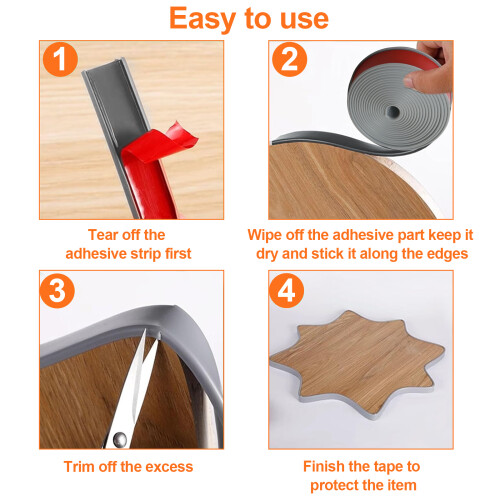 Easy to use

1

Tear off the adhesive strip first

2

Wipe off the adhesive part keep it dry and stick it along the edges

3

Trim off the excess

4

Finish the tape to protect the item