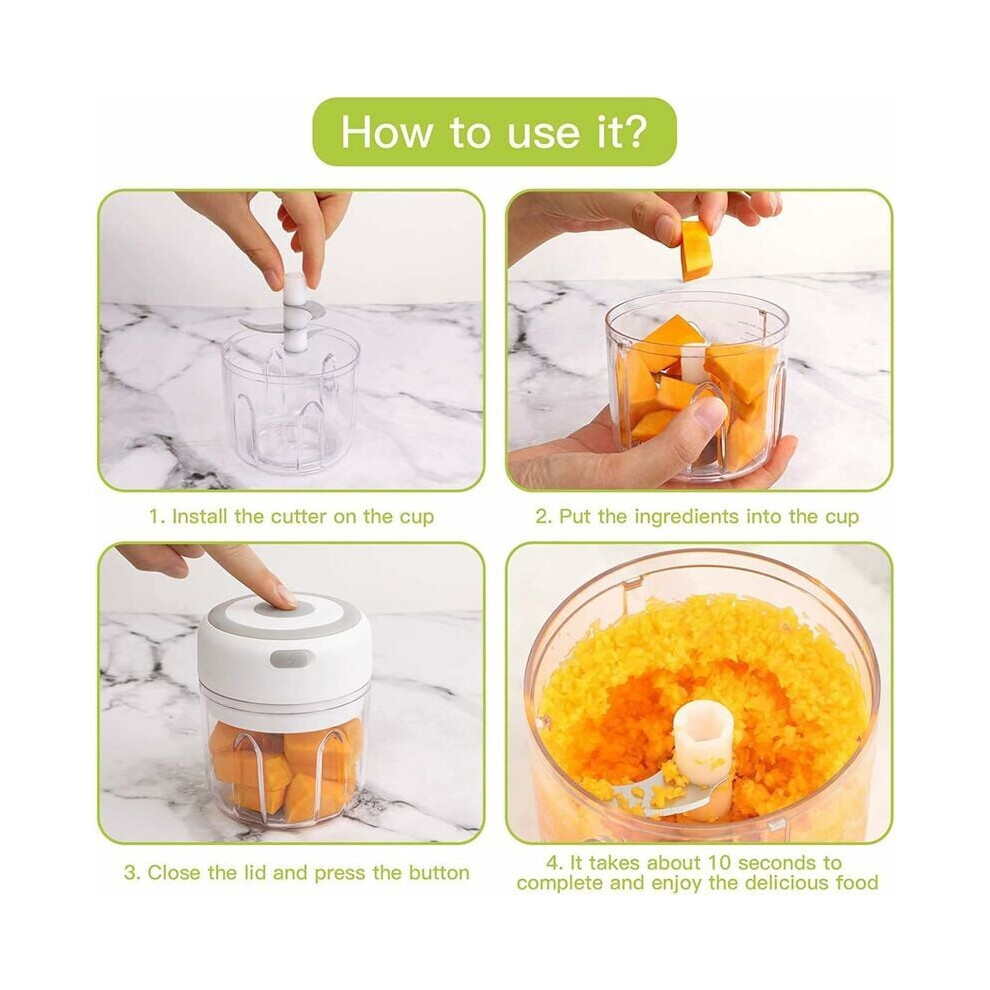 How to use it?

1. Install the cutter on the cup

2. Put the ingredients into the cup

3. Close the lid and press the button

4. It takes about 10 seconds to complete and enjoy the delicious food