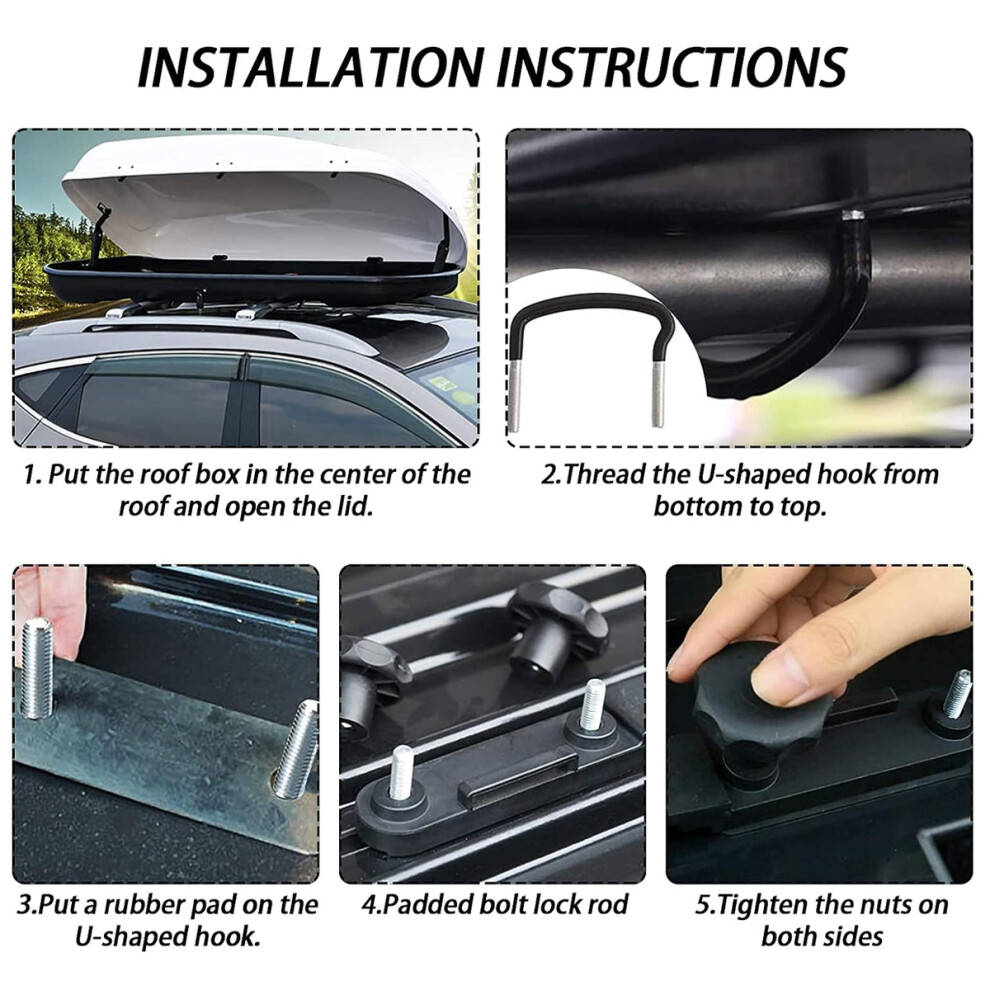 INSTALLATION INSTRUCTIONS

1. Put the roof box in the center of the roof and open the lid.

2.Thread the U-shaped hook from bottom to top.

3.Put a rubber pad on the U-shaped hook.

4.Padded bolt lock rod

5.Tighten the nuts on both sides