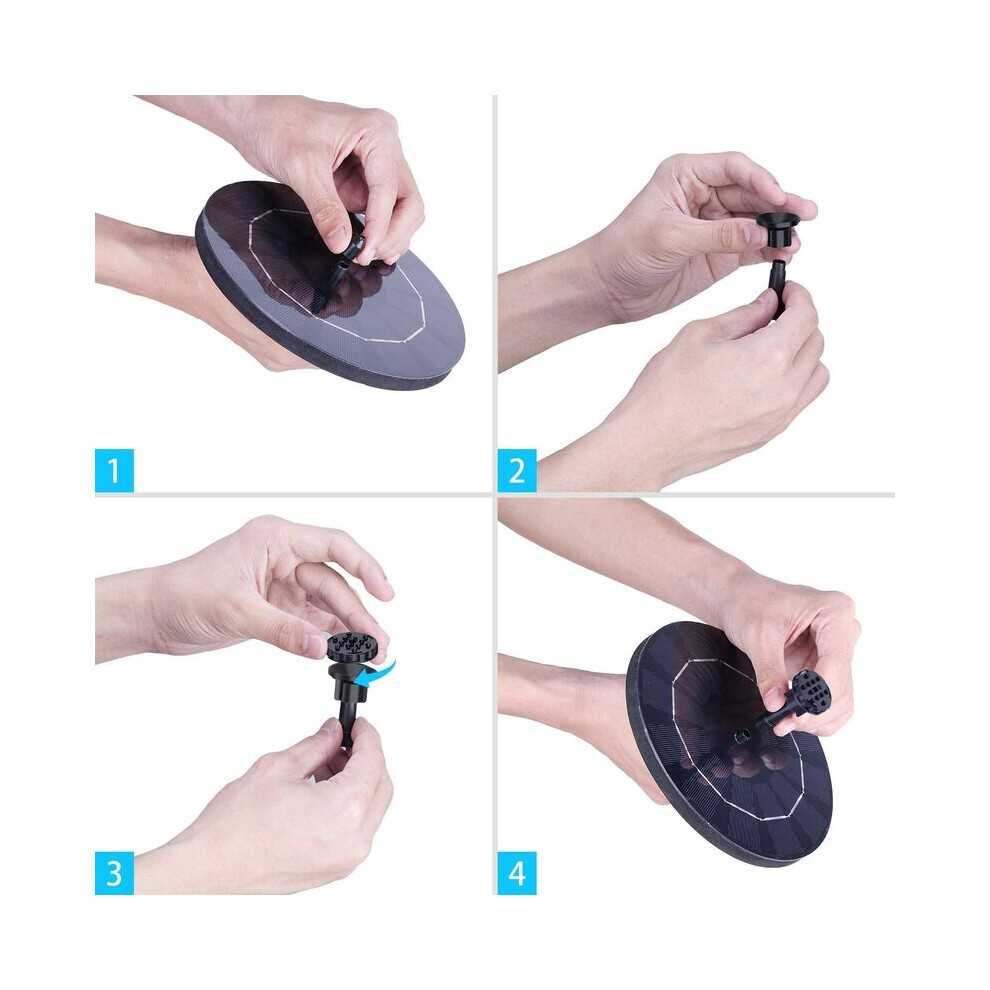 1

2

3

4