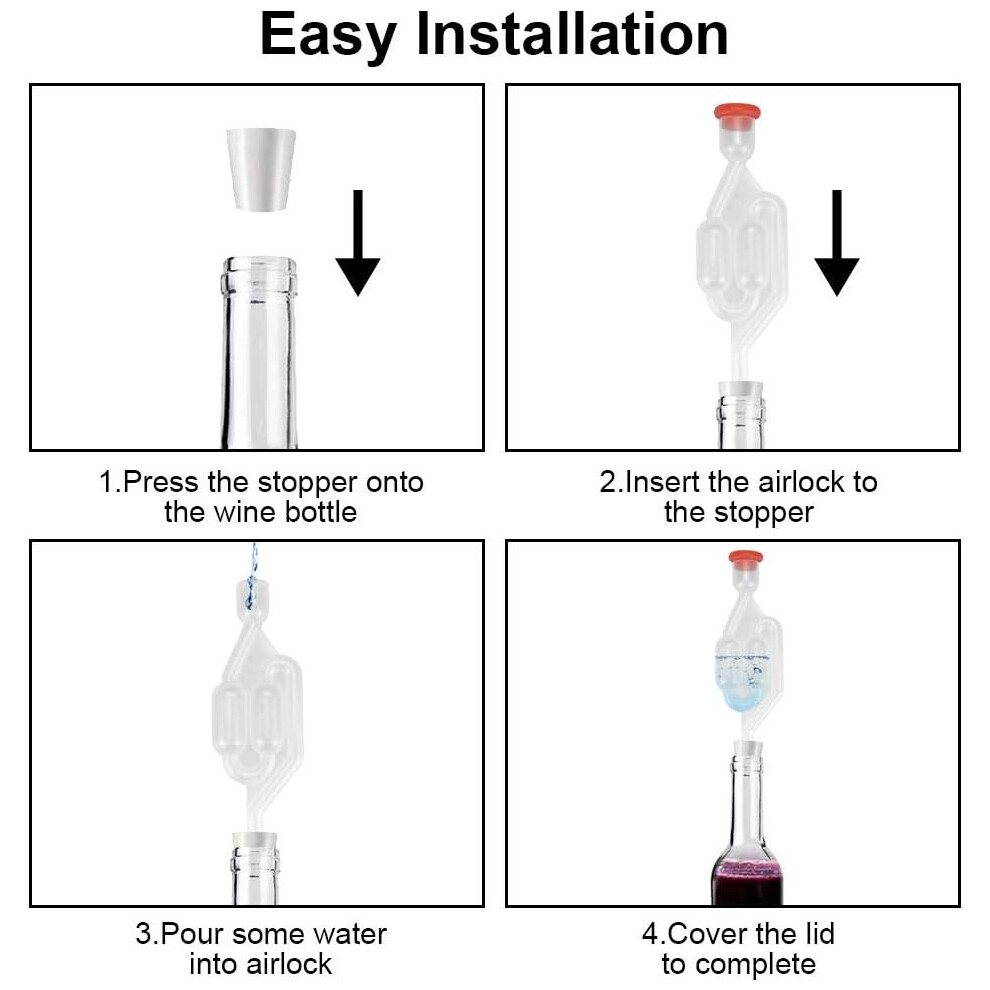 Easy Installation

1.Press the stopper onto the wine bottle

2.Insert the airlock to the stopper

3.Pour some water into airlock

4.Cover the lid to complete