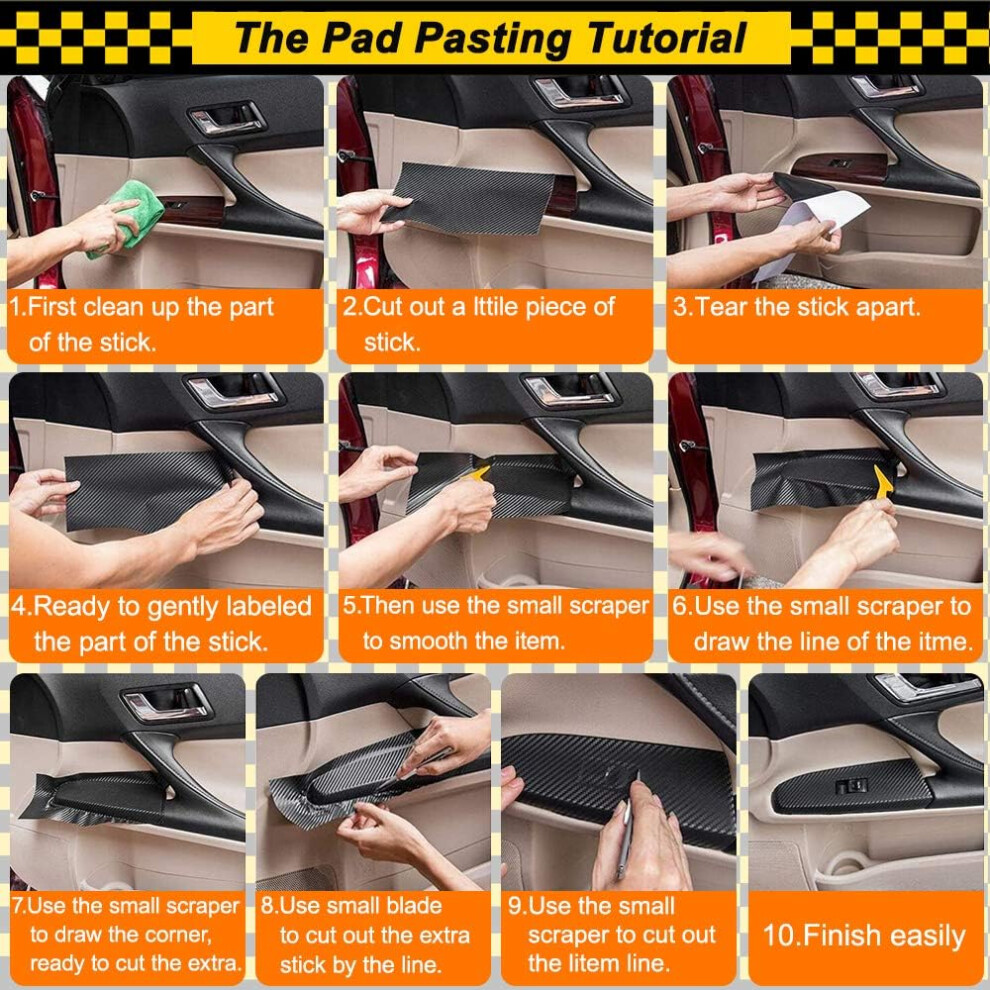 The Pad Pasting Tutorial

1.First clean up the part of the stick.

2.Cut out a lttile piece of stick.

3.Tear the stick apart.

4.Ready to gently labeled the part of the stick.

5.Then use the small scraper to smooth the item.

6.Use the small scraper to draw the line of the itme.

7.Use the small scraper to draw the corner, ready to cut the extra.

8.Use small blade to cut out the extra stick by the line.

9.Use the small scraper to cut out the litem line.

10.Finish easily