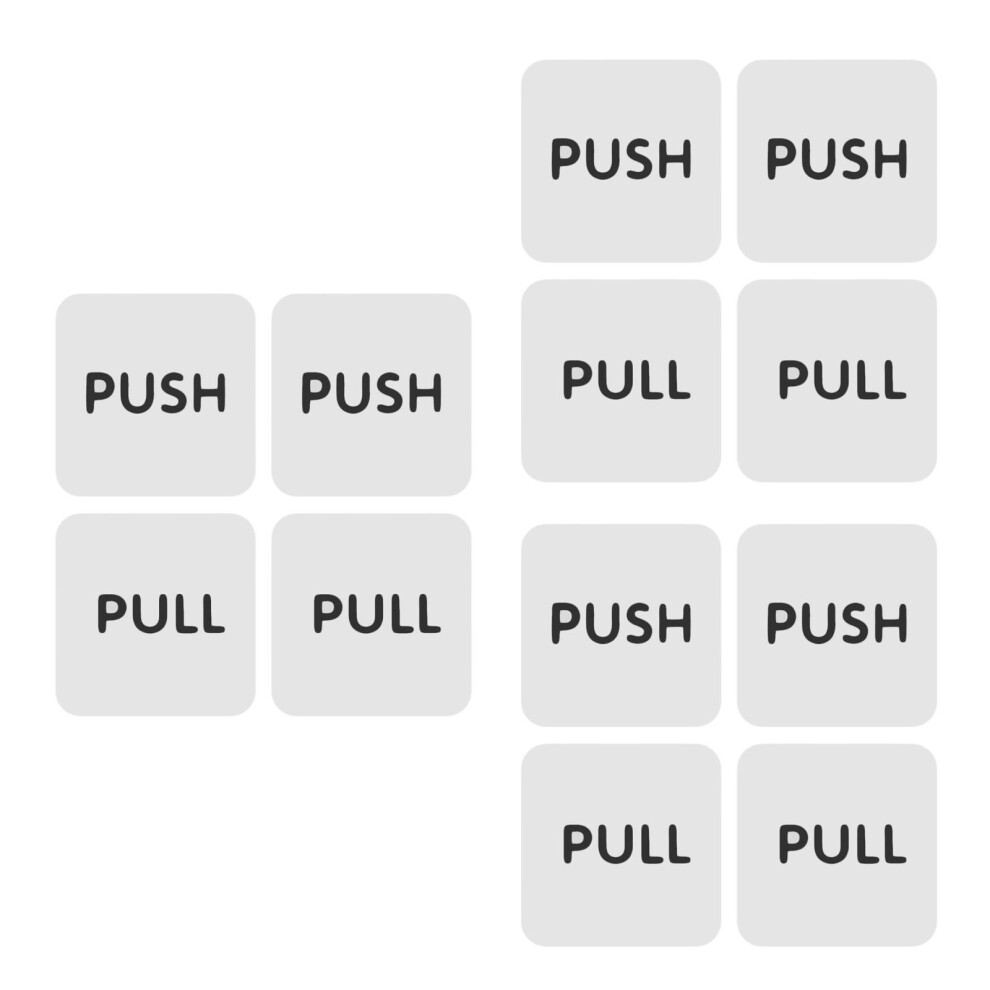 PUSH

PUSH

PULL

PULL

PUSH

PUSH

PULL

PULL

PUSH

PUSH

PULL

PULL