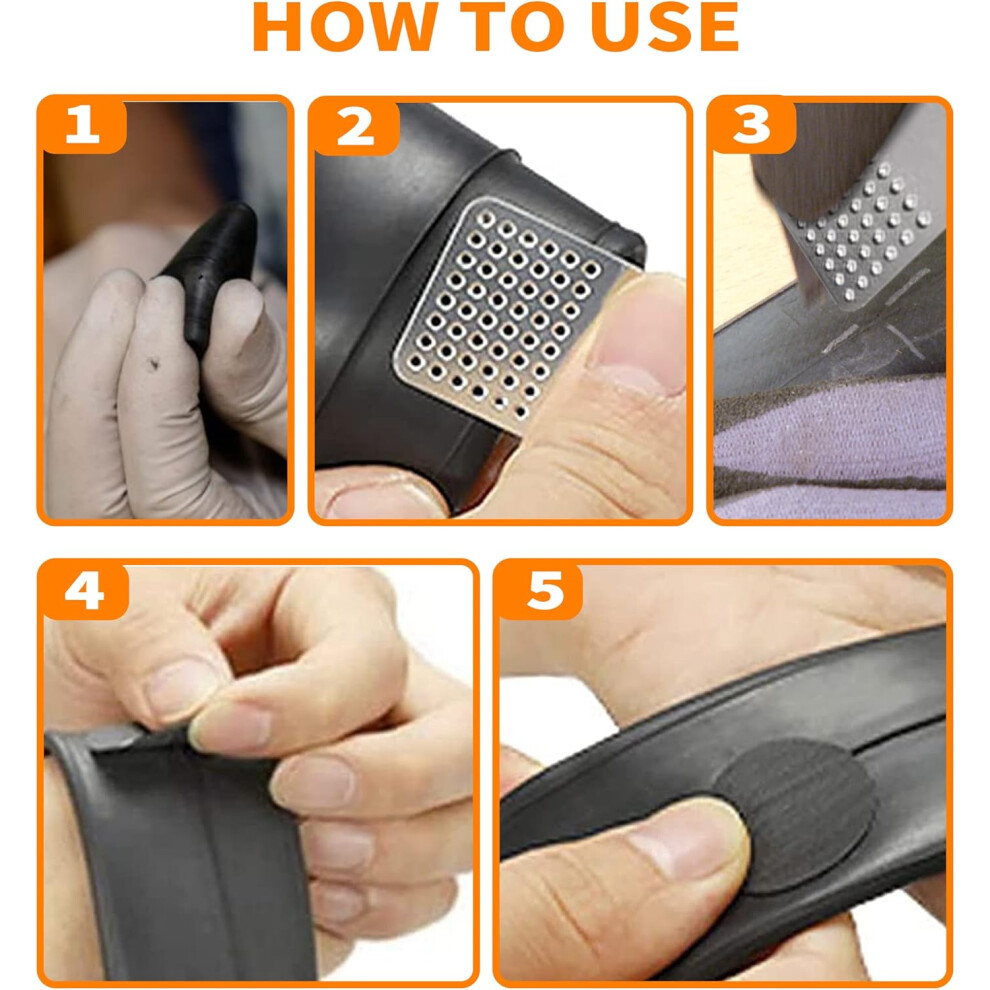 HOW TO USE

1

2

3

4

5