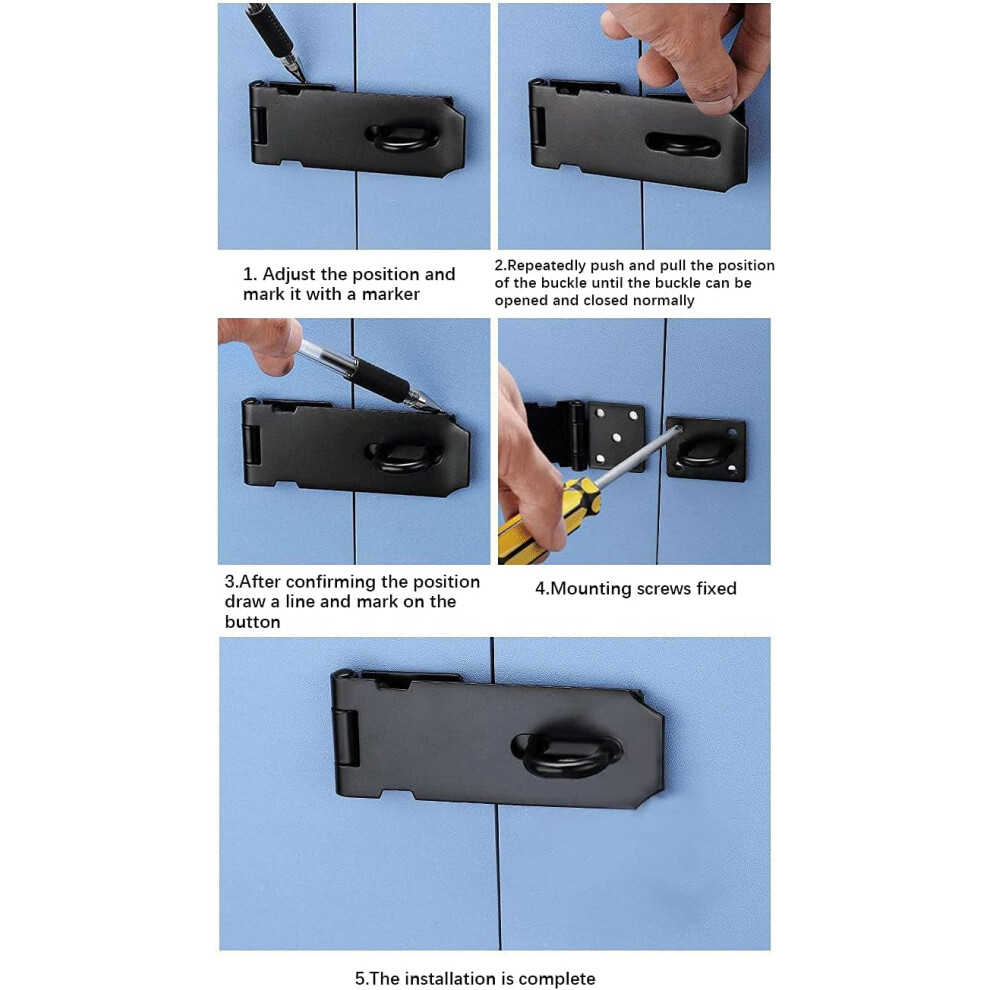 1. Adjust the position and mark it with a marker

2.Repeatedly push and pull the position of the buckle until the buckle can be opened and closed normally

3.After confirming the position draw a line and mark on the button

4.Mounting screws fixed

5.The installation is complete