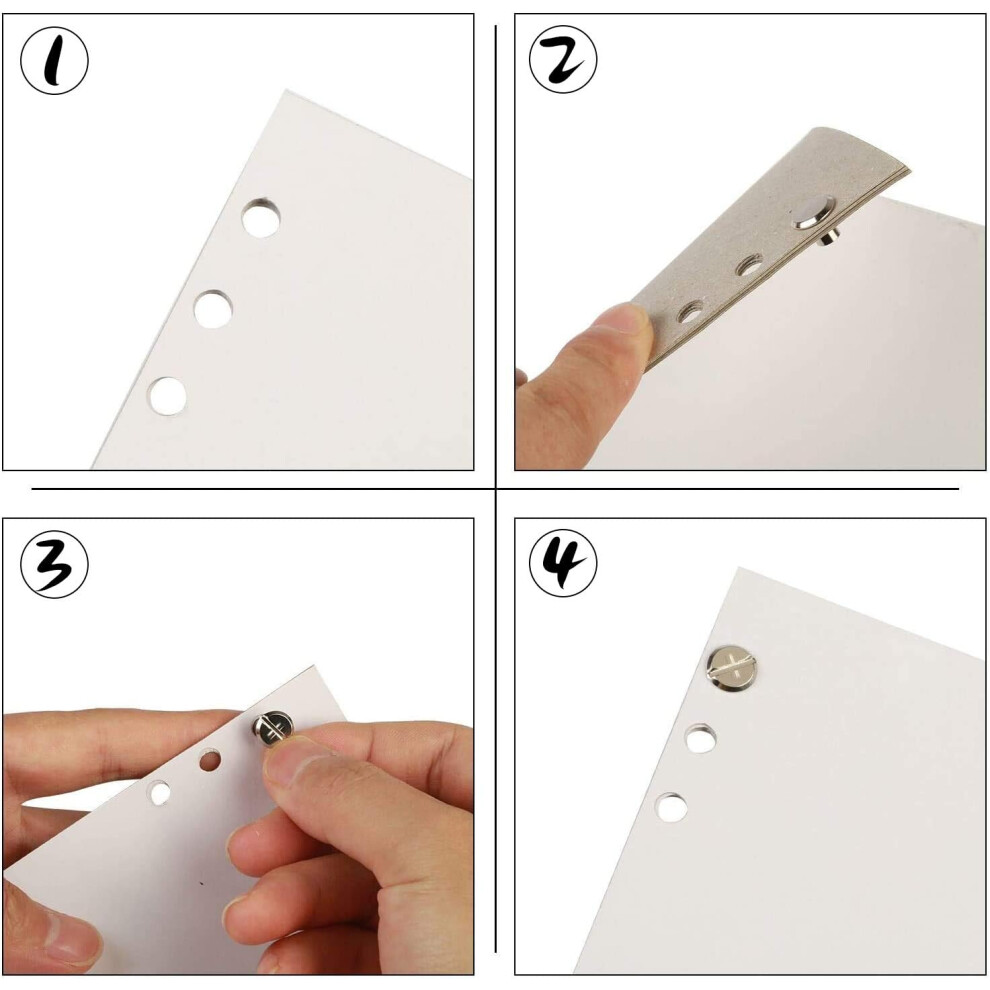 1

2

3

4