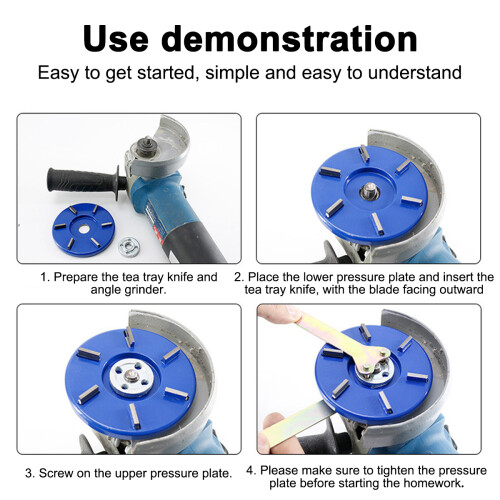 Use demonstration

Easy to get started, simple and easy to understand

1. Prepare the tea tray knife and angle grinder.

2. Place the lower pressure plate and insert the tea tray knife, with the blade facing outward

3. Screw on the upper pressure plate.

4. Please make sure to tighten the pressure plate before starting the homework.