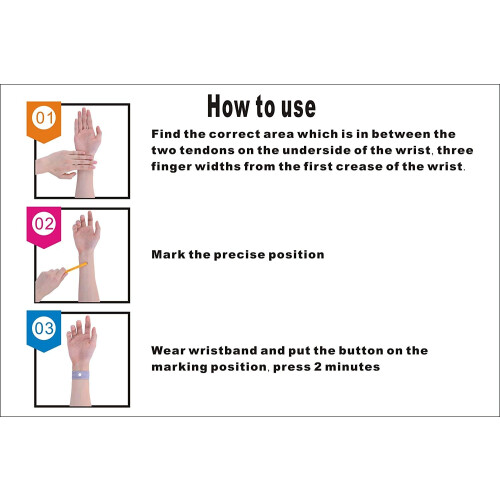 How to use

01

Find the correct area which is in between the two tendons on the underside of the wrist, three finger widths from the first crease of the wrist.

02

Mark the precise position

03

Wear wristband and put the button on the marking position, press 2 minutes