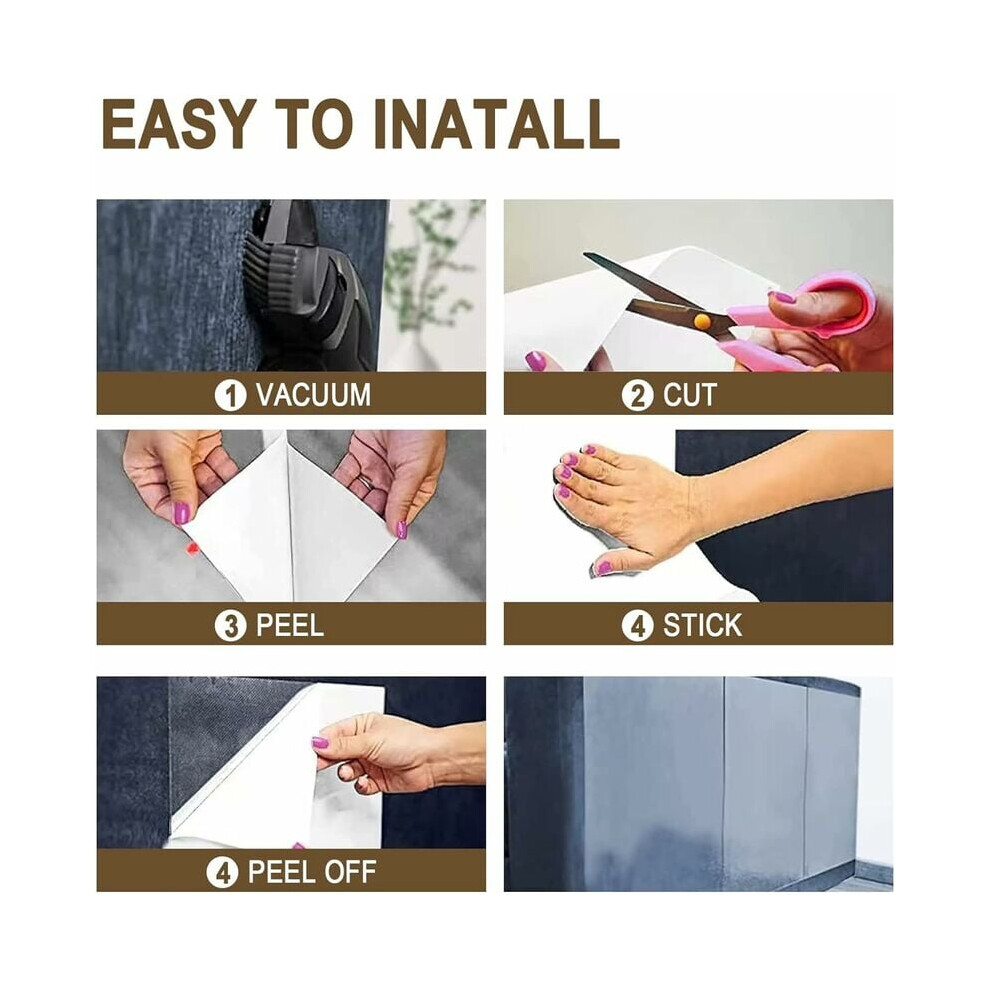 EASY TO INATALL

1 VACUUM

2 CUT

3 PEEL

4 STICK

4 PEEL OFF