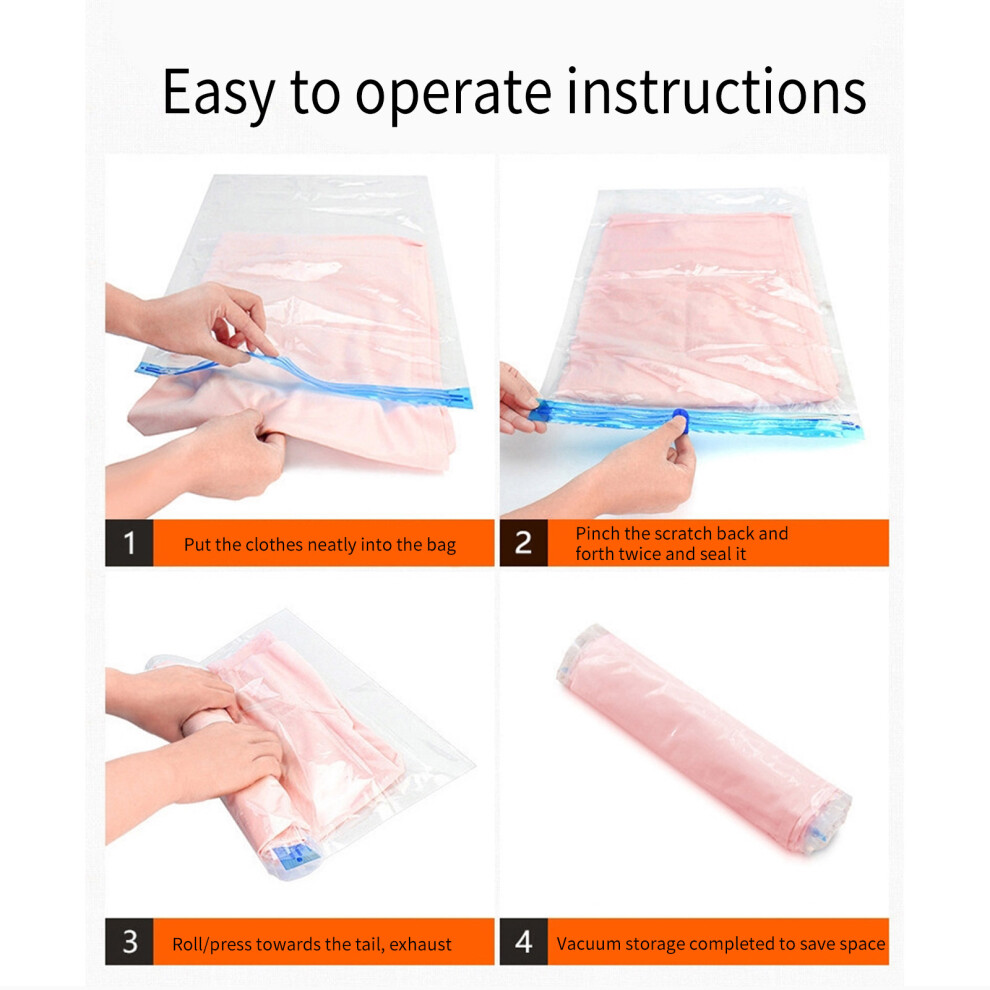 Easy to operate instructions

1 Put the clothes neatly into the bag

2 Pinch the scratch back and forth twice and seal it

3 Roll/press towards the tail, exhaust

4 Vacuum storage completed to save space