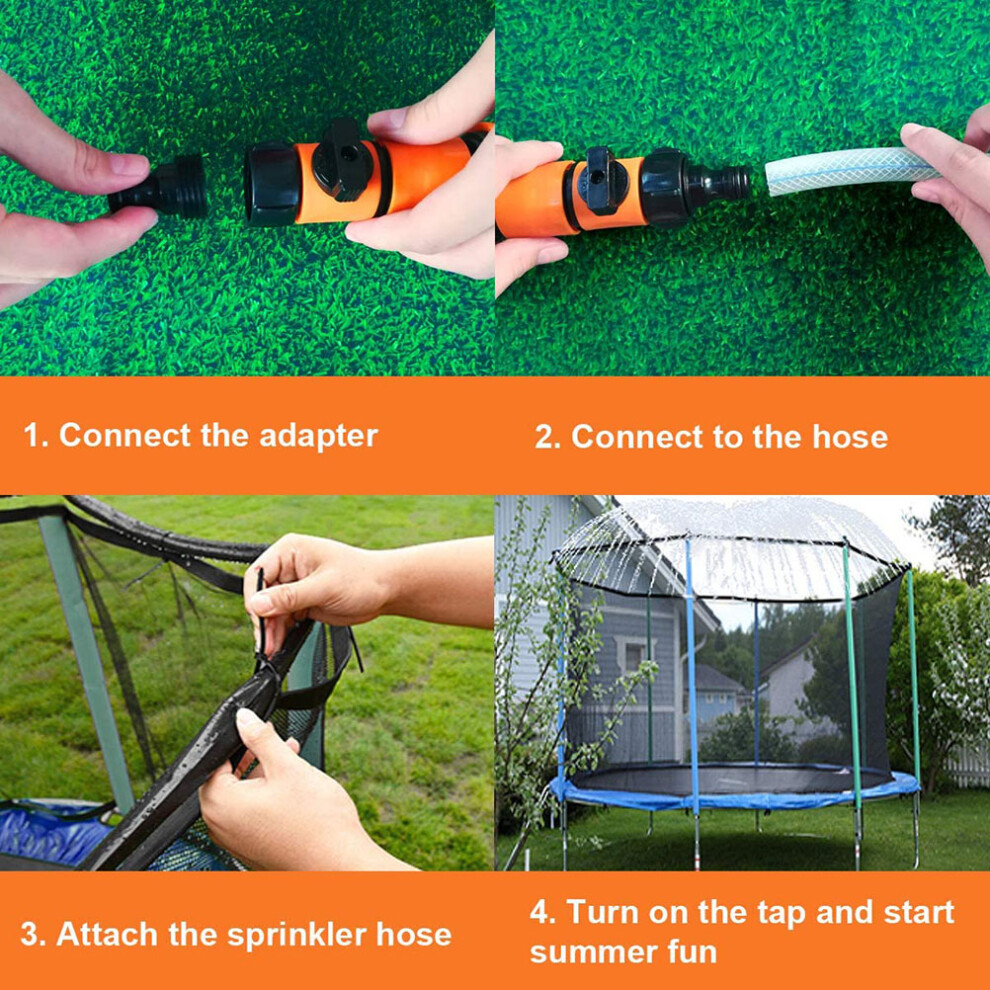 1. Connect the adapter

2. Connect to the hose

3. Attach the sprinkler hose

4. Turn on the tap and start summer fun