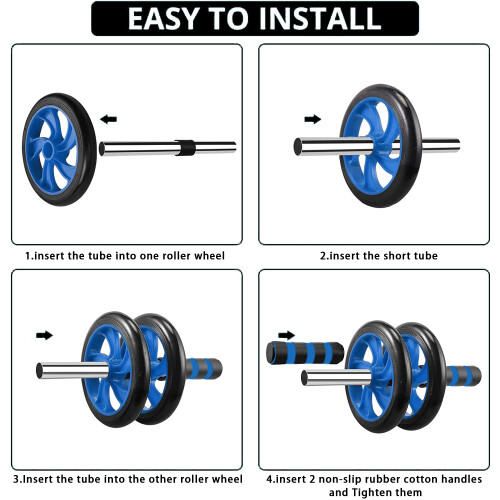 EASY TO INSTALL

1.insert the tube into one roller wheel

2.insert the short tube

3.Insert the tube into the other roller wheel

4.insert 2 non-slip rubber cotton handles and Tighten them