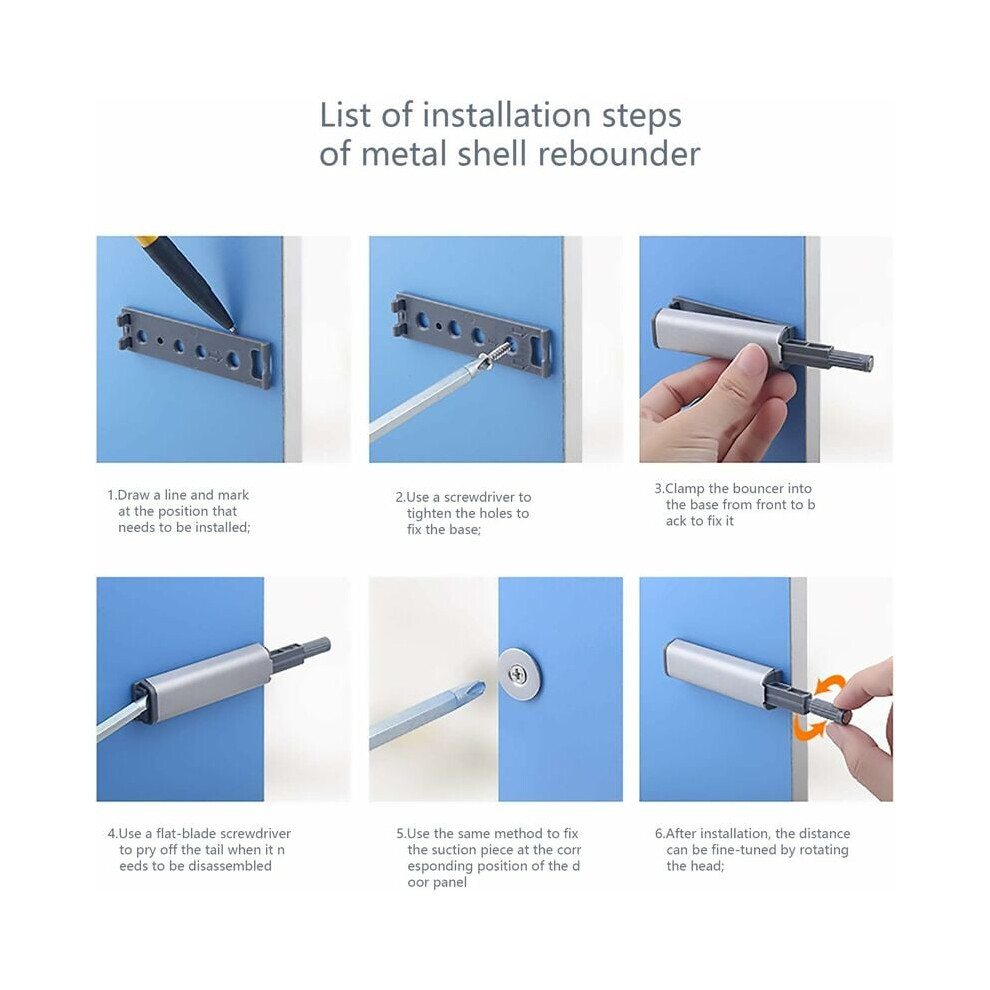 List of installation steps
of metal shell rebounder

1.Draw a line and mark at the position that needs to be installed;

2.Use a screwdriver to tighten the holes to fix the base;

3.Clamp the bouncer into the base from front to b ack to fix it

4.Use a flat-blade screwdriver to pry off the tail when it n eeds to be disassembled

5.Use the same method to fix the suction piece at the corr esponding position of the d oor panel

6.After installation, the distance can be fine-tuned by rotating the head;