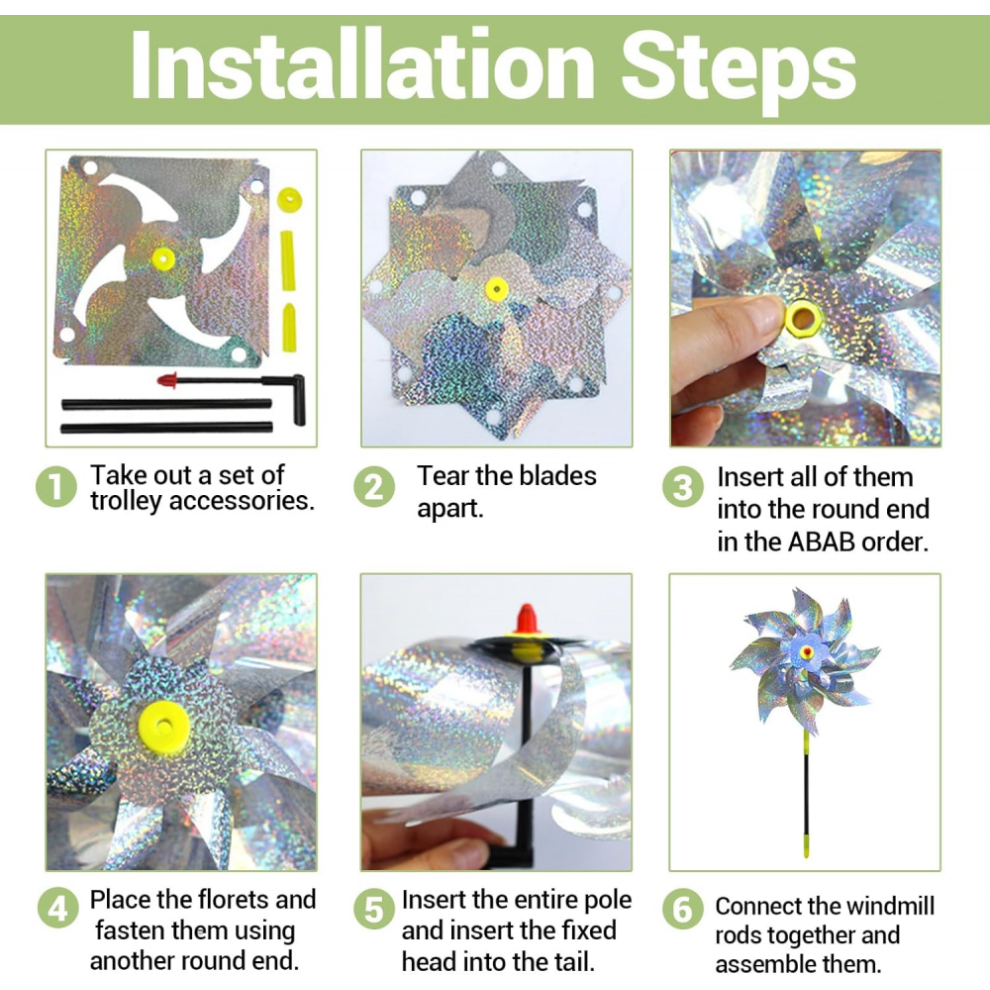 Installation Steps

1 Take out a set of trolley accessories.

2 Tear the blades apart.

3 Insert all of them into the round end in the ABAB order.

4 Place the florets and fasten them using another round end.

5 Insert the entire pole and insert the fixed head into the tail.

6 Connect the windmill rods together and assemble them.