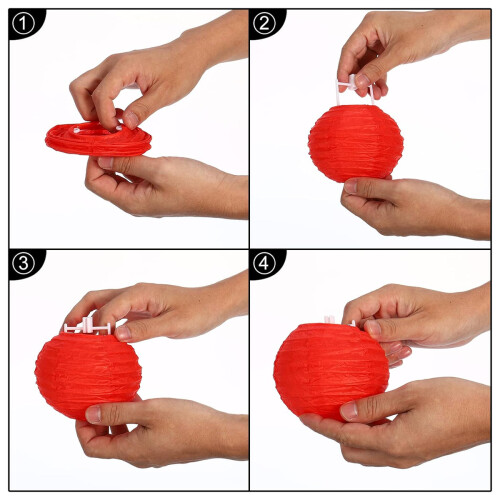 ①

②

③

④